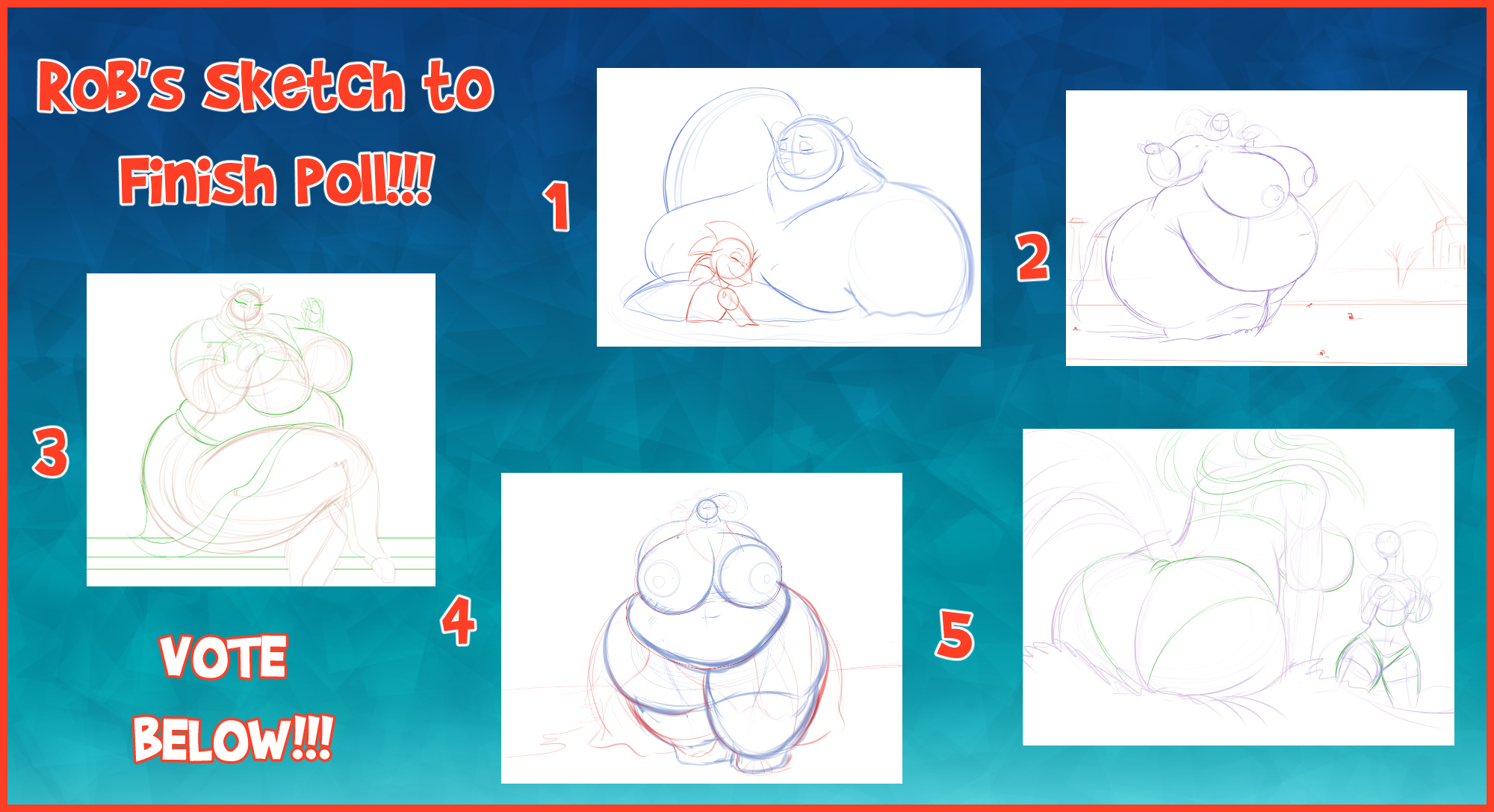 RoB's Sketch to Finish Poll!!!

1

2

3

4

5

VOTE BELOW!!!