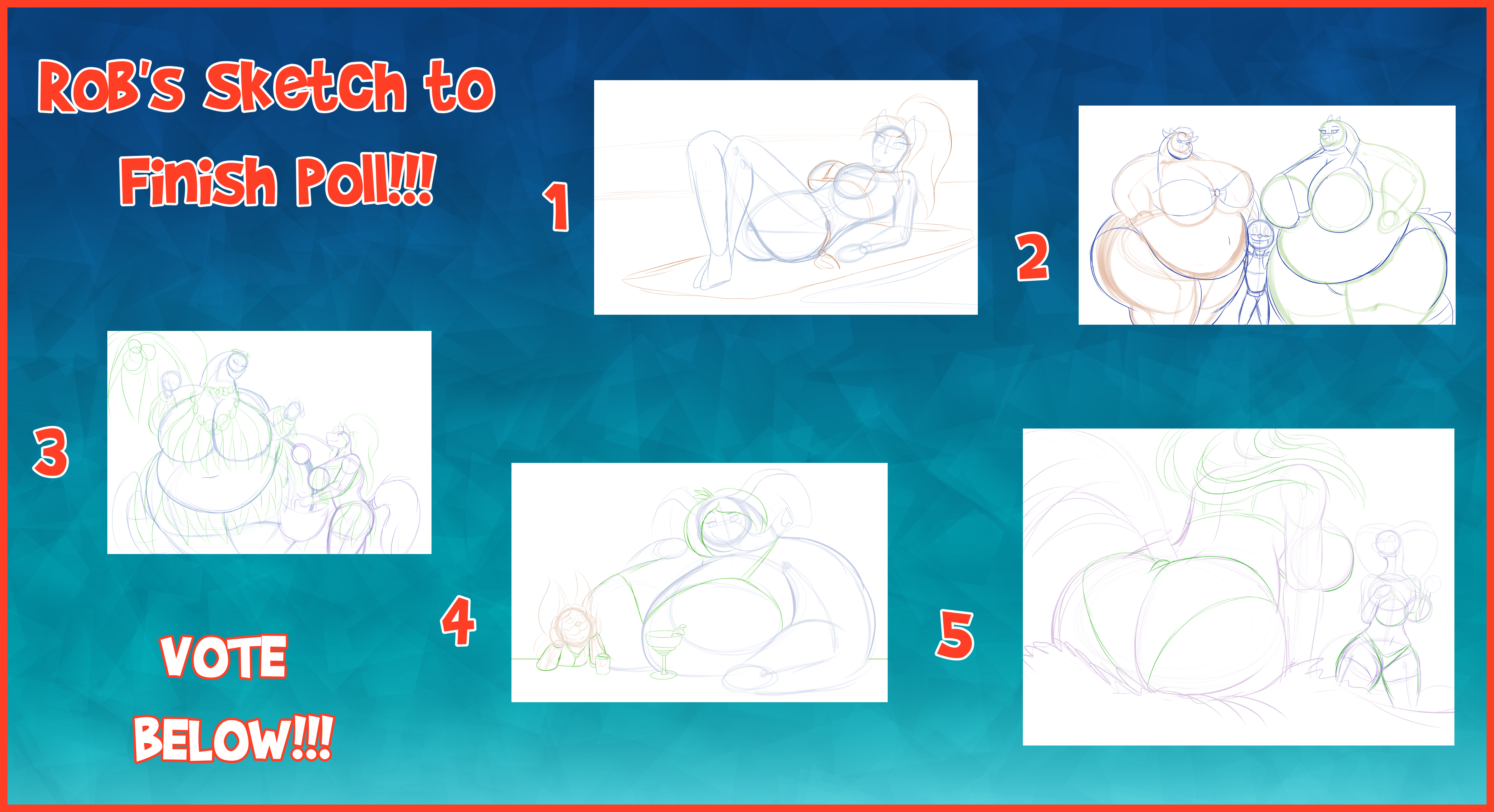 RoB's Sketch to Finish Poll!!!

1

2

3

4

5

VOTE BELOW!!!