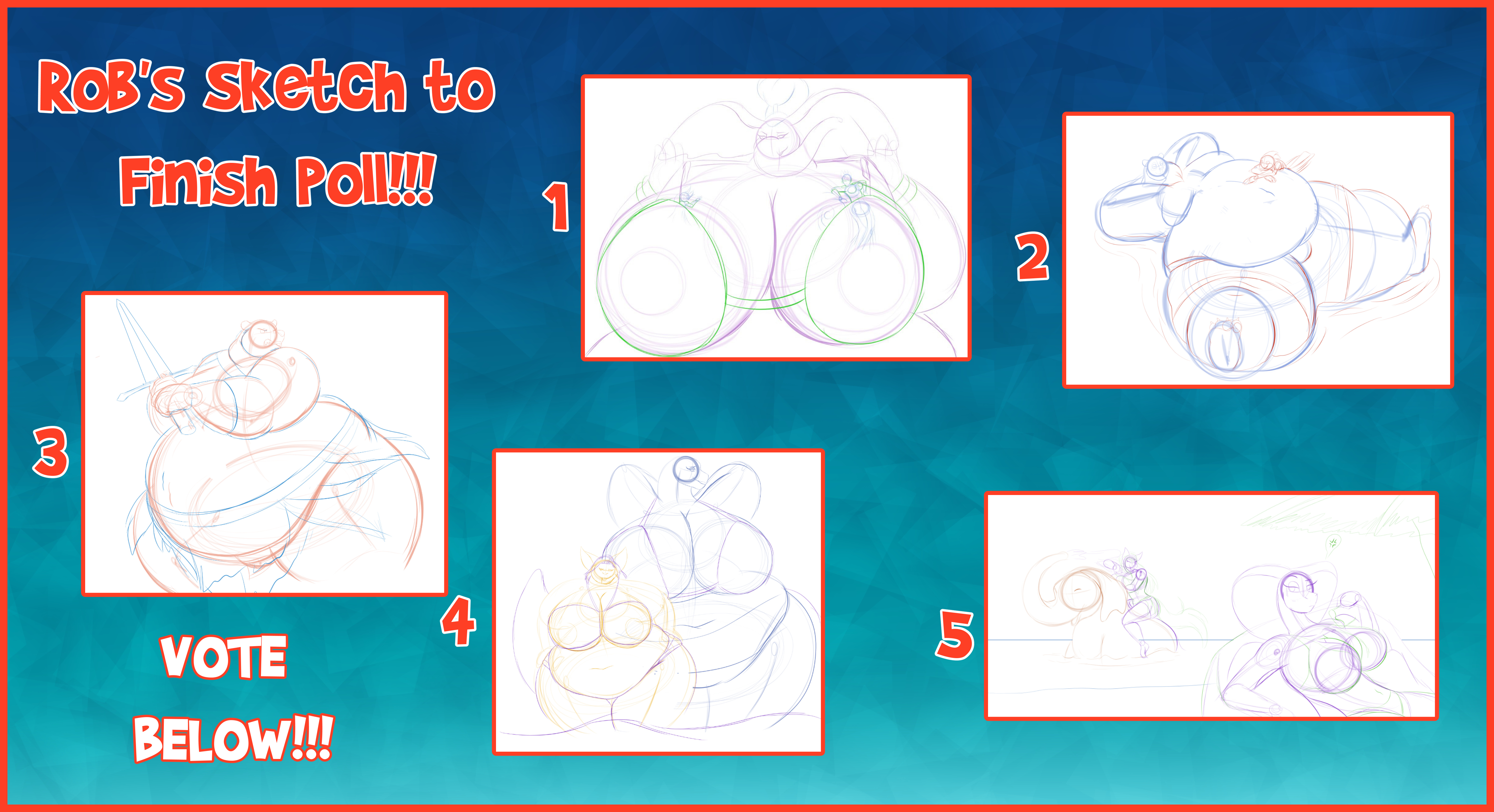 RoB's Sketch to Finish Poll!!!

1

2

3

4

5

VOTE BELOW!!!