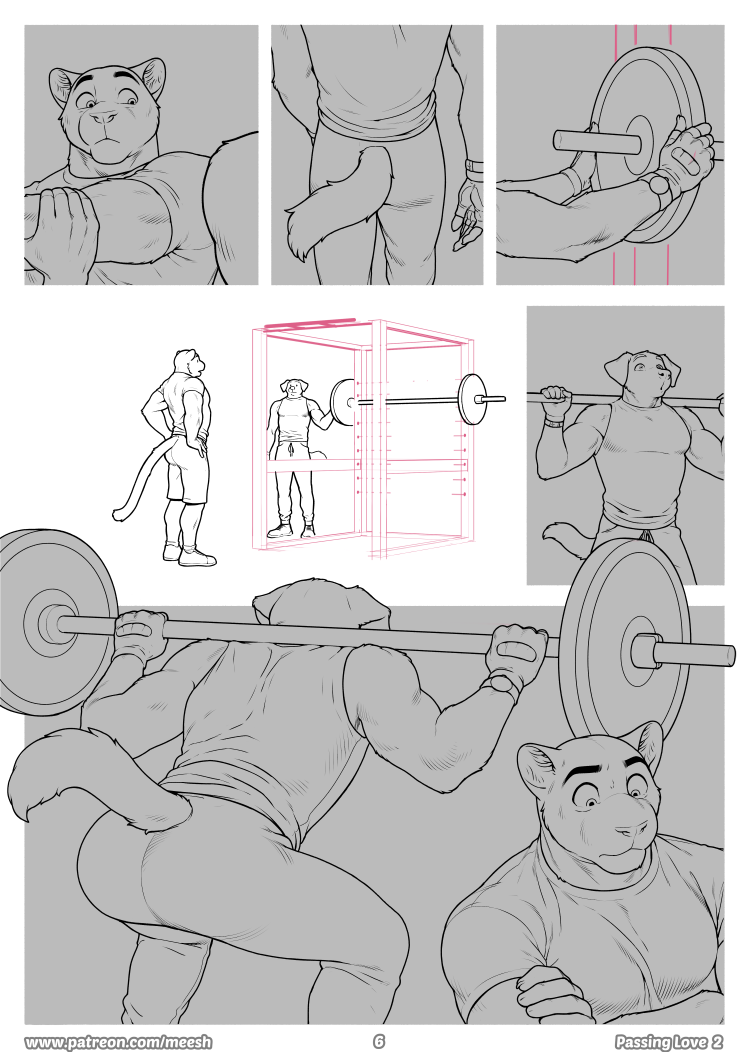 www.patreon.com/meesh
6
Passing Love 2