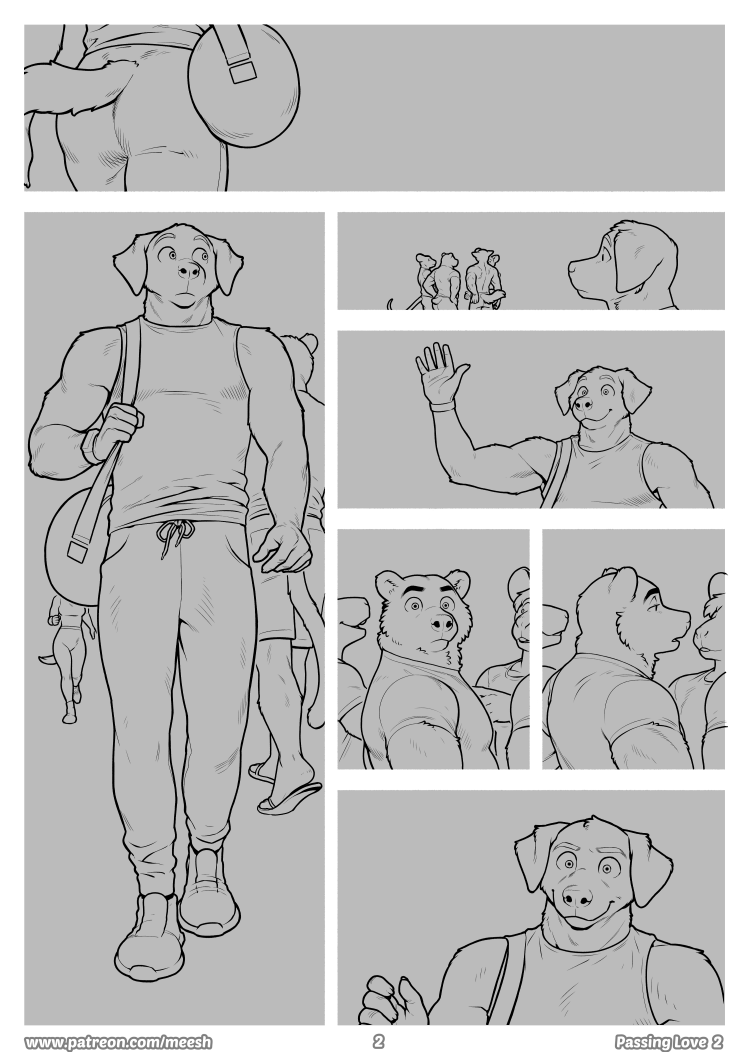 www.patreon.com/meesh 2 Passing Love 2