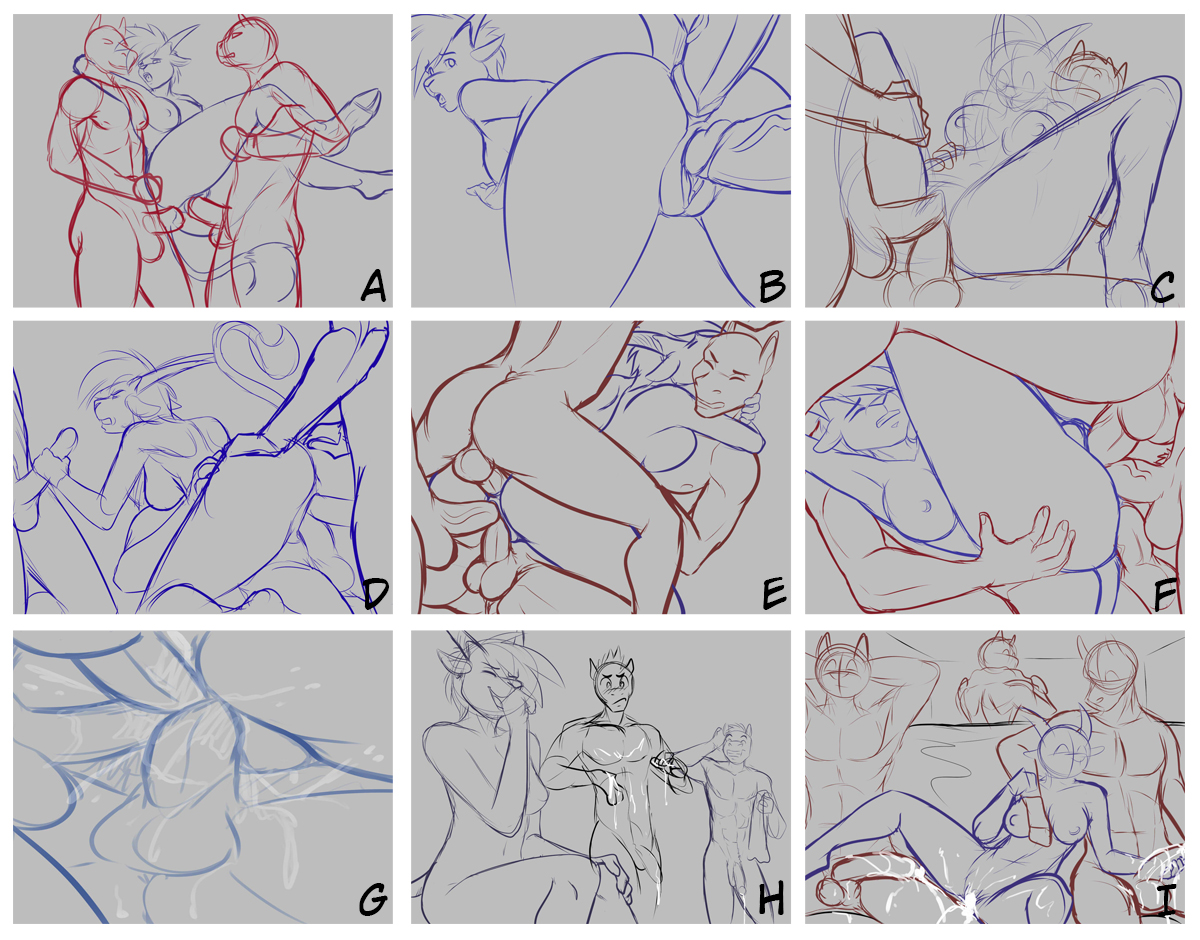 A

B

C

D

E

F

G

H

I