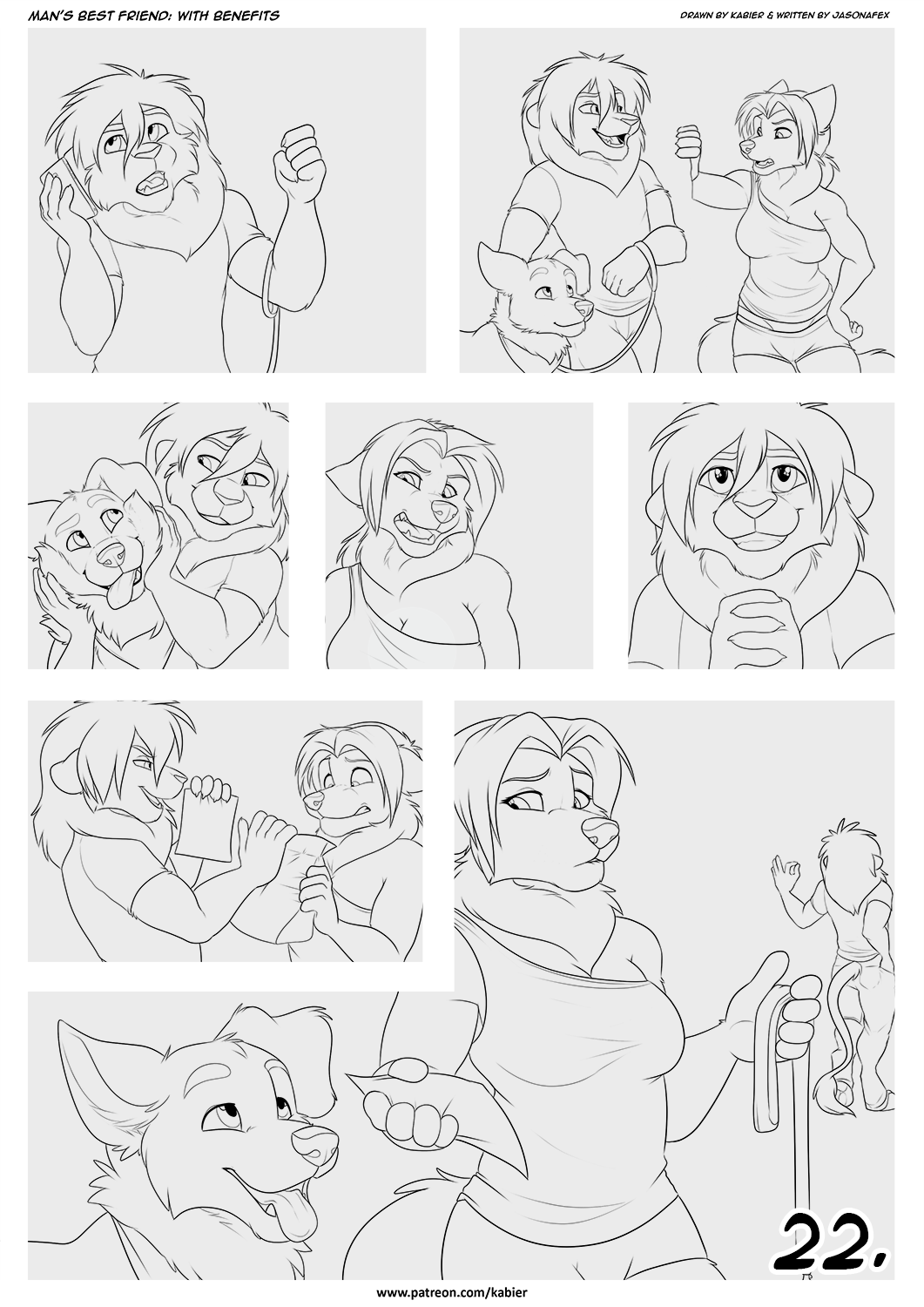 MAN'S BEST FRIEND: WITH BENEFITS

DRAWN BY KABIER & WRITTEN BY JASONAFEX

22.

www.patreon.com/kabier