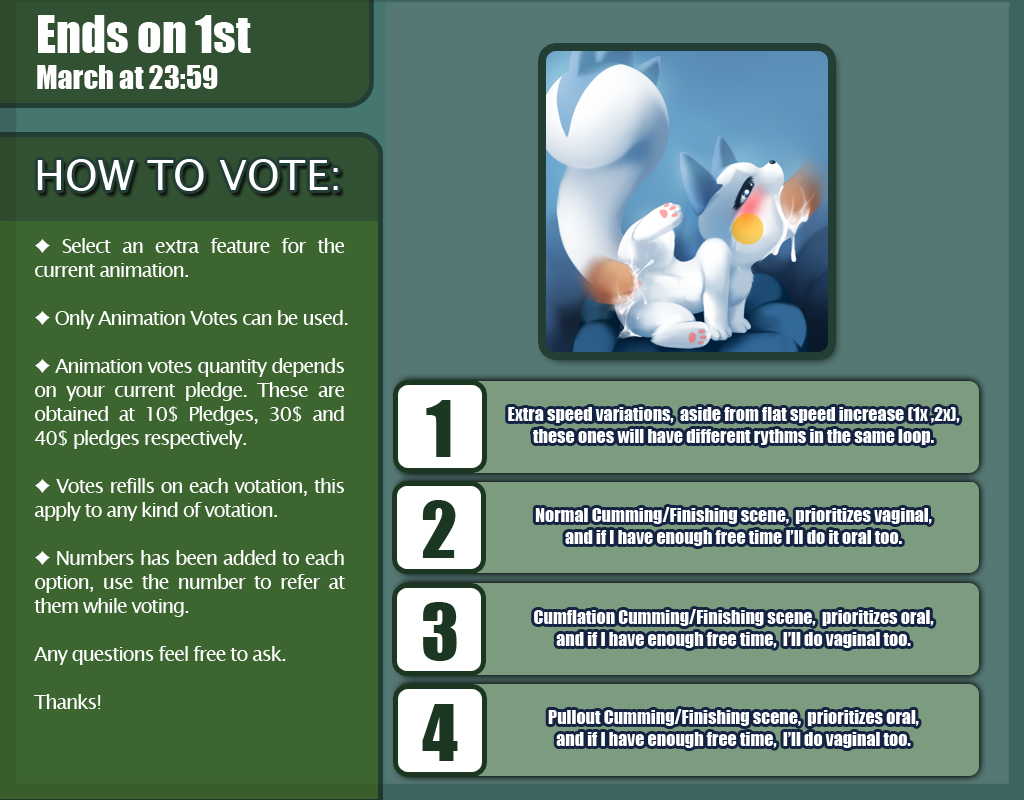 Ends on 1st
March at 23:59

HOW TO VOTE:

◆ Select an extra feature for the current animation.

◆ Only Animation Votes can be used.

◆ Animation votes quantity depends on your current pledge. These are obtained at 10$ Pledges, 30$ and 40$ pledges respectively.

◆ Votes refills on each votation, this apply to any kind of votation.

◆ Numbers has been added to each option, use the number to refer at them while voting.

Any questions feel free to ask.

Thanks!

1
Extra speed variations, aside from flat speed increase (1x ,2x), these ones will have different rythms in the same loop.

2
Normal Cumming/Finishing scene, prioritizes vaginal, and if I have enough free time I'll do it oral too.

3
Cumflation Cumming/Finishing scene, prioritizes oral, and if I have enough free time, I'll do vaginal too.

4
Pullout Cumming/Finishing scene, prioritizes oral, and if I have enough free time, I'll do vaginal too.