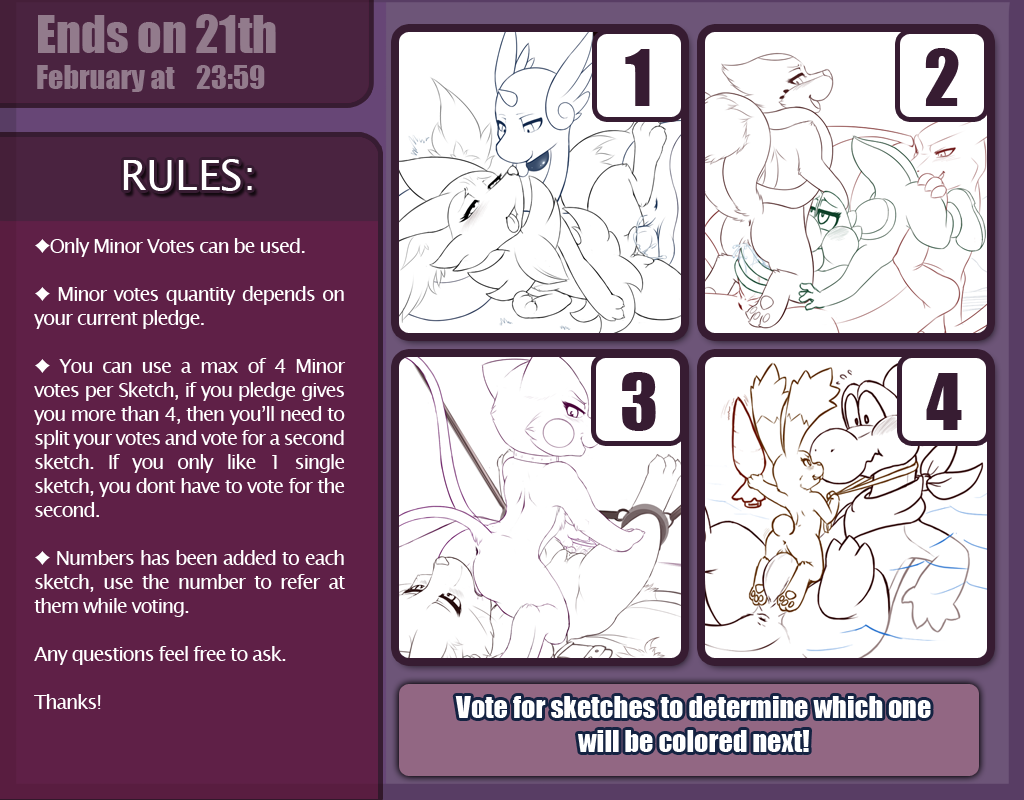 Ends on 21th
February at 23:59

RULES:

◆Only Minor Votes can be used.

◆ Minor votes quantity depends on your current pledge.

◆ You can use a max of 4 Minor votes per Sketch, if you pledge gives you more than 4, then you'll need to split your votes and vote for a second sketch. If you only like 1 single sketch, you dont have to vote for the second.

◆ Numbers has been added to each sketch, use the number to refer at them while voting.

Any questions feel free to ask.

Thanks!

1

2

3

4

Vote for sketches to determine which one will be colored next!