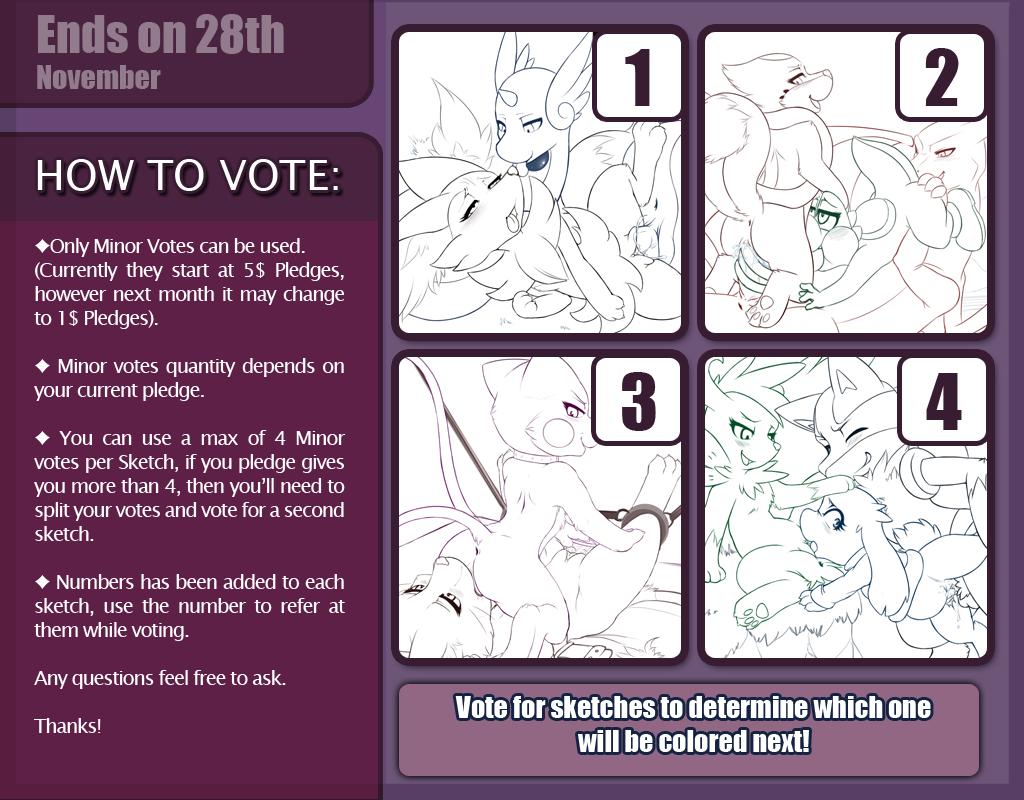 Ends on 28th
November

HOW TO VOTE:

◆Only Minor Votes can be used. (Currently they start at 5$ Pledges, however next month it may change to 1$ Pledges).

◆ Minor votes quantity depends on your current pledge.

◆ You can use a max of 4 Minor votes per Sketch, if you pledge gives you more than 4, then you'll need to split your votes and vote for a second sketch.

◆ Numbers has been added to each sketch, use the number to refer at them while voting.

Any questions feel free to ask.

Thanks!

1

2

3

4

Vote for sketches to determine which one will be colored next!