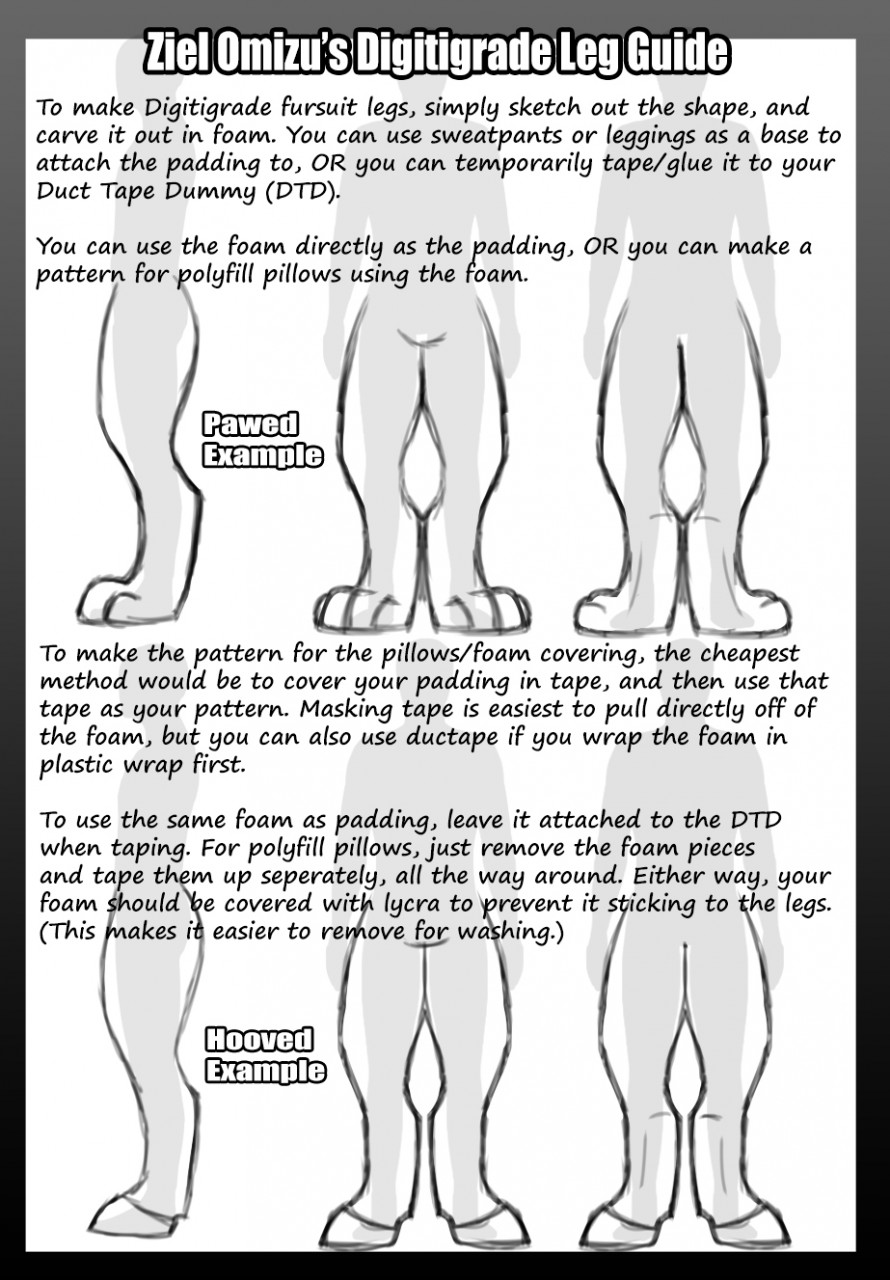 Ziel Omizu's Digitigrade Leg Guide

To make Digitigrade fursuit legs, simply sketch out the shape, and carve it out in foam. You can use sweatpants or leggings as a base to attach the padding to, OR you can temporarily tape/glue it to your Duct Tape Dummy (DTD).

You can use the foam directly as the padding, OR you can make a pattern for polyfill pillows using the foam.

Pawed Example

To make the pattern for the pillows/foam covering, the cheapest method would be to cover your padding in tape, and then use that tape as your pattern. Masking tape is easiest to pull directly off of the foam, but you can also use ductape if you wrap the foam in plastic wrap first.

To use the same foam as padding, leave it attached to the DTD when taping. For polyfill pillows, just remove the foam pieces and tape them up seperately, all the way around. Either way, your foam should be covered with lycra to prevent it sticking to the legs. (This makes it easier to remove for washing.)

Hooved Example