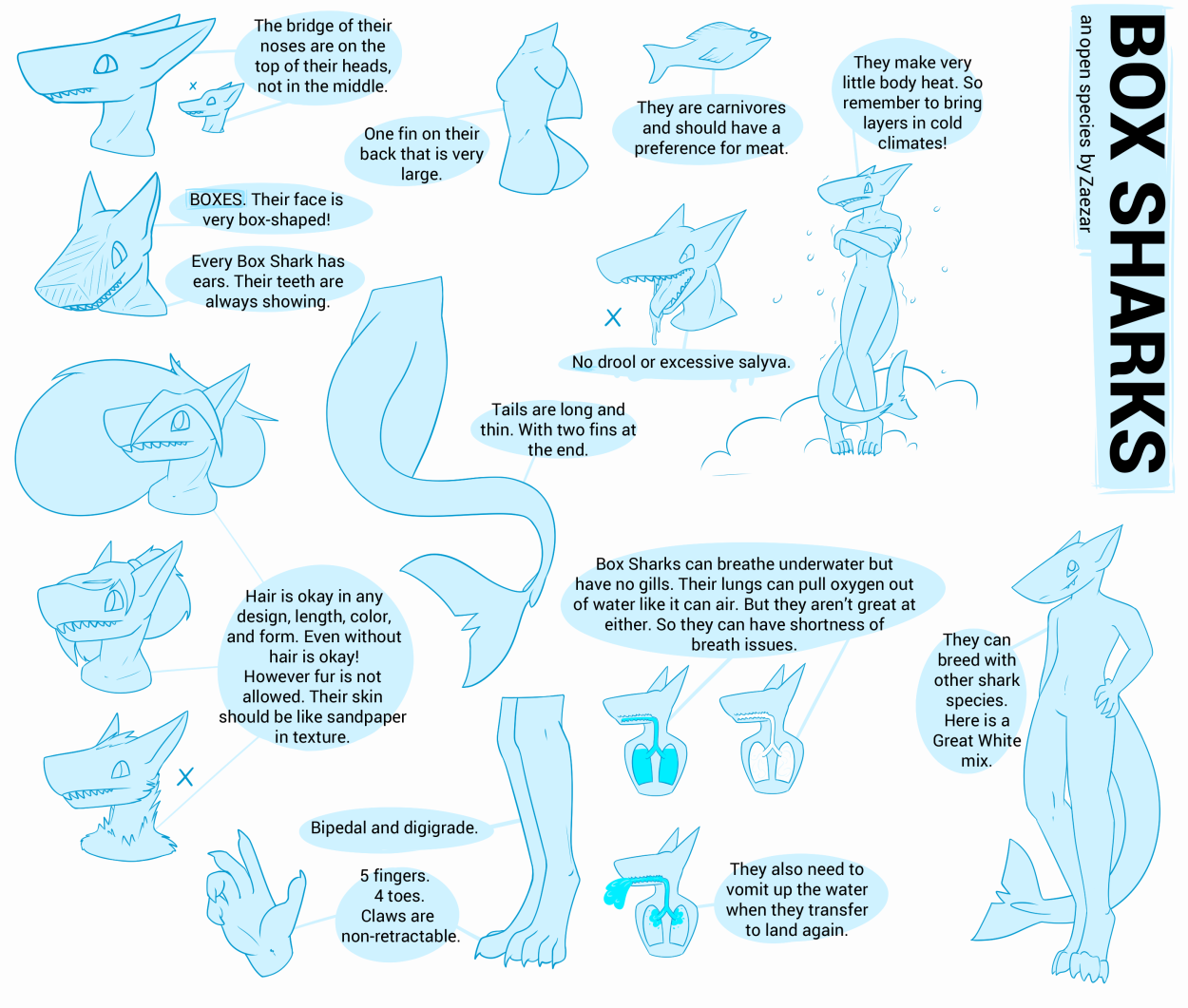 BOX SHARKS

an open species by Zaezar

The bridge of their noses are on the top of their heads, not in the middle.

One fin on their back that is very large.

They are carnivores and should have a preference for meat.

They make very little body heat. So remember to bring layers in cold climates!

BOXES. Their face is very box-shaped!

Every Box Shark has ears. Their teeth are always showing.

No drool or excessive salyva.

Tails are long and thin. With two fins at the end.

Hair is okay in any design, length, color, and form. Even without hair is okay! However fur is not allowed. Their skin should be like sandpaper in texture.

Box Sharks can breathe underwater but have no gills. Their lungs can pull oxygen out of water like it can air. But they aren't great at either. So they can have shortness of breath issues.

They can breed with other shark species. Here is a Great White mix.

Bipedal and digigrade.

5 fingers. 4 toes. Claws are non-retractable.

They also need to vomit up the water when they transfer to land again.