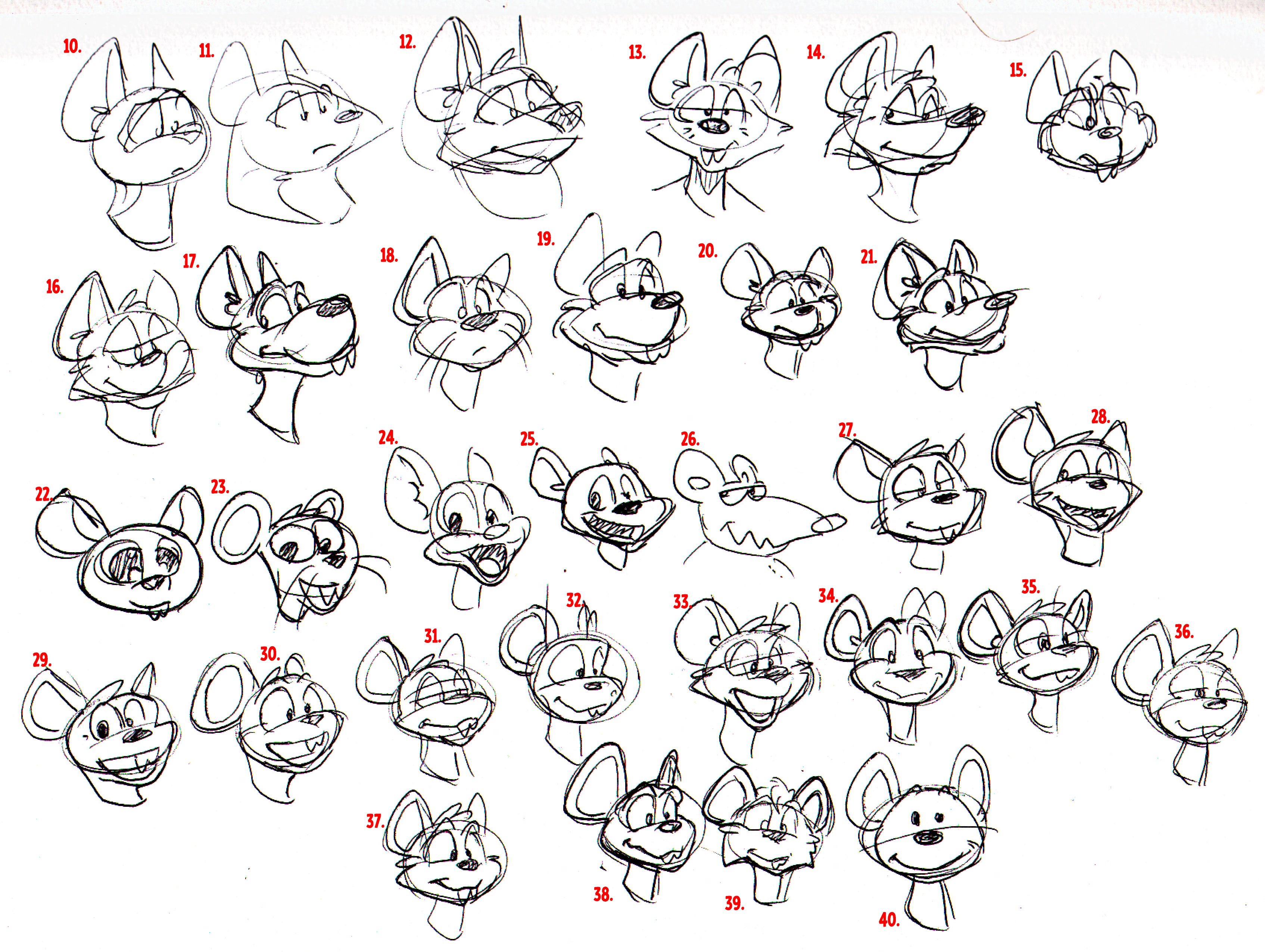 10. 11. 12. 13. 14. 15.

16. 17. 18. 19. 20. 21.

22. 23. 24. 25. 26. 27. 28.

29. 30. 31. 32. 33. 34. 35. 36.

37. 38. 39. 40.