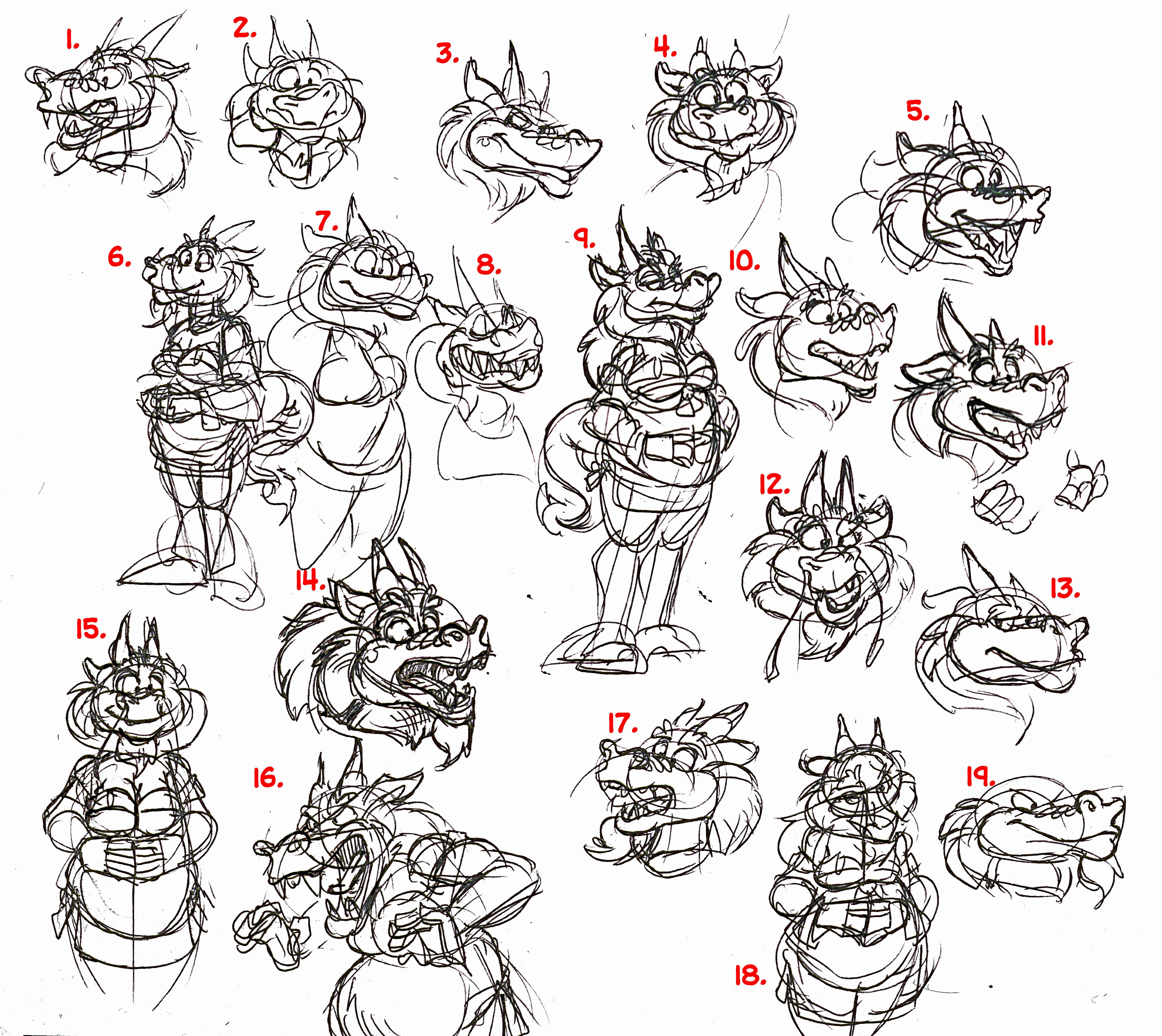 1.
2.
3.
4.
5.
6.
7.
8.
9.
10.
11.
12.
13.
14.
15.
16.
17.
18.
19.