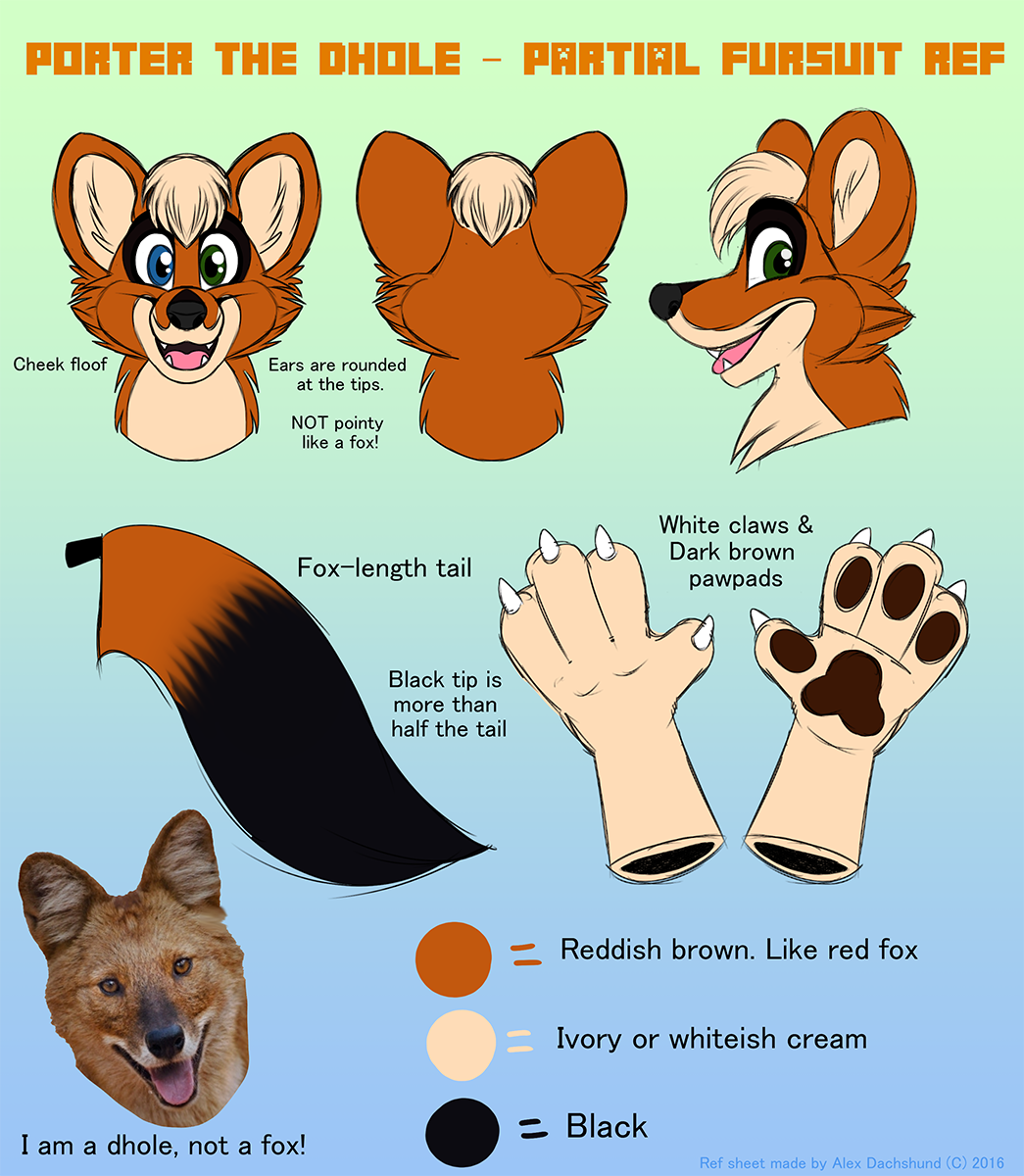 PORTER THE DHOLE - PARTIAL FURSUIT REF

Cheek floof

Ears are rounded at the tips.

NOT pointy like a fox!

Fox-length tail

Black tip is more than half the tail

White claws & Dark brown pawpads

= Reddish brown. Like red fox

= Ivory or whiteish cream

= Black

I am a dhole, not a fox!

Ref sheet made by Alex Dachshund (C) 2016