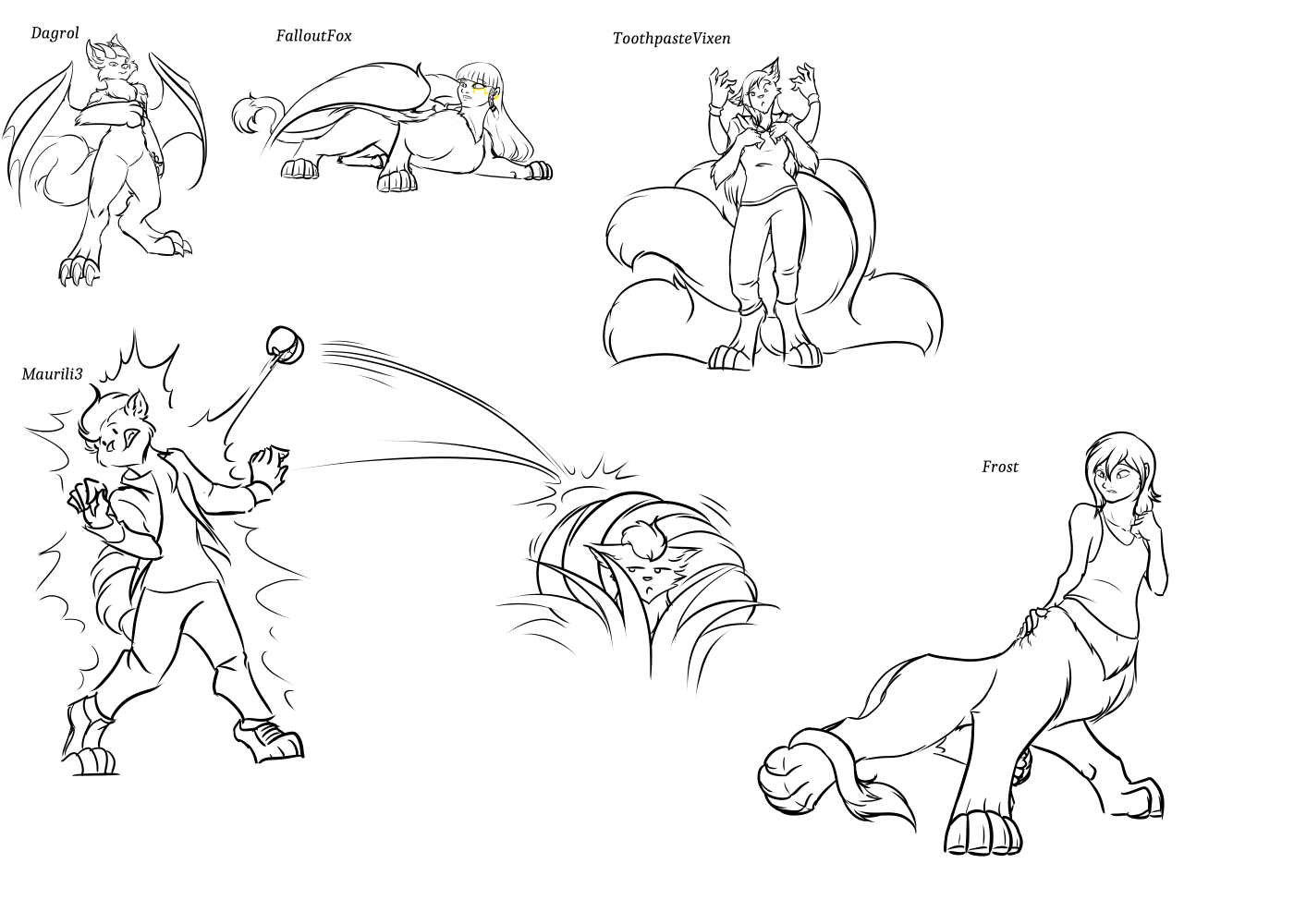 Dagrol

FalloutFox

ToothpasteVixen

Maurili3

Frost