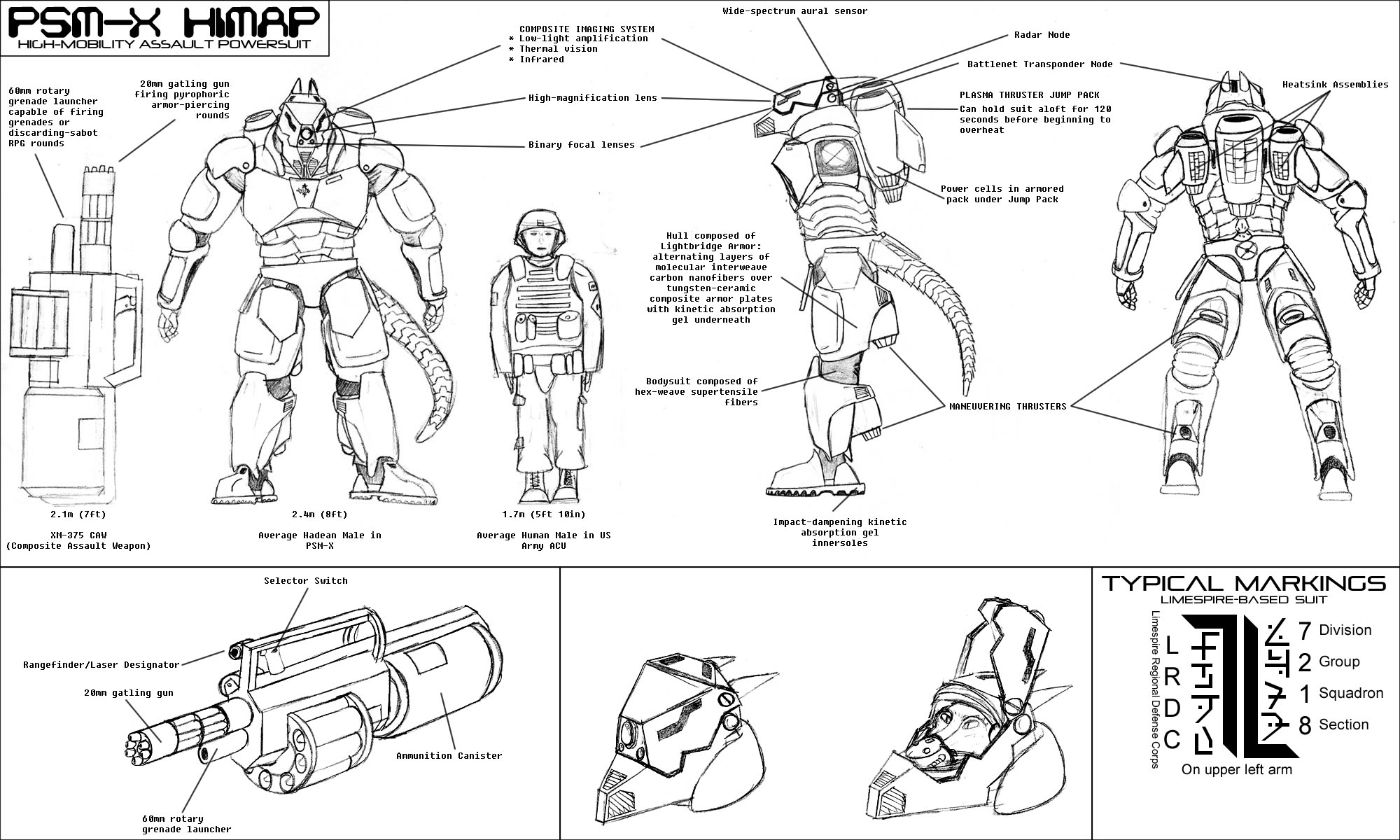 PSM-X HIMAP
HIGH-MOBILITY ASSAULT POWERSUIT

60mm rotary grenade launcher capable of firing grenades or discarding-sabot RPG rounds

20mm gatling gun firing pyrophoric armor-piercing rounds

COMPOSITE IMAGING SYSTEM
* Low-light amplification
* Thermal vision
* Infrared

High-magnification lens

Binary focal lenses

Wide-spectrum aural sensor

Radar Node

Battlenet Transponder Node

PLASMA THRUSTER JUMP PACK
Can hold suit aloft for 120 seconds before beginning to overheat

Heatsink Assemblies

Power cells in armored pack under Jump Pack

Hull composed of Lightbridge Armor: alternating layers of molecular interweave carbon nanofibers over tungsten-ceramic composite armor plates with kinetic absorption gel underneath

Bodysuit composed of hex-weave supertensile fibers

MANEUVERING THRUSTERS

Impact-dampening kinetic absorption gel innersoles

2.1m (7ft)
XM-375 CAW
(Composite Assault Weapon)

2.4m (8ft)
Average Hadean Male in PSM-X

1.7m (5ft 10in)
Average Human Male in US Army ACU

Selector Switch

Rangefinder/Laser Designator

20mm gatling gun

Ammunition Canister

60mm rotary grenade launcher

TYPICAL MARKINGS
LIMESPIRE-BASED SUIT

Limespire Regional Defense Corps

L
R
D
C

7 Division
2 Group
1 Squadron
8 Section

On upper left arm