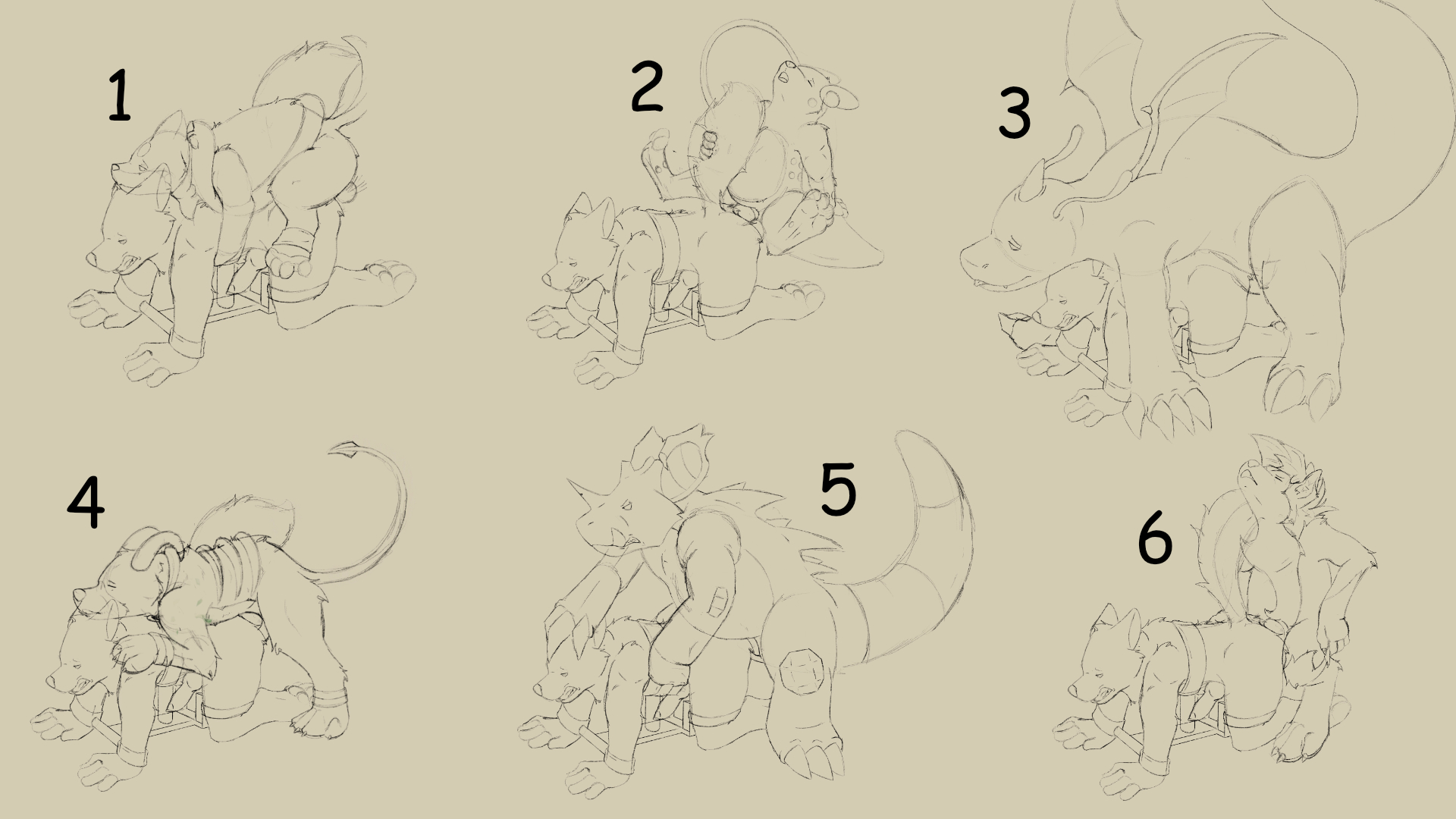 1

2

3

4

5

6