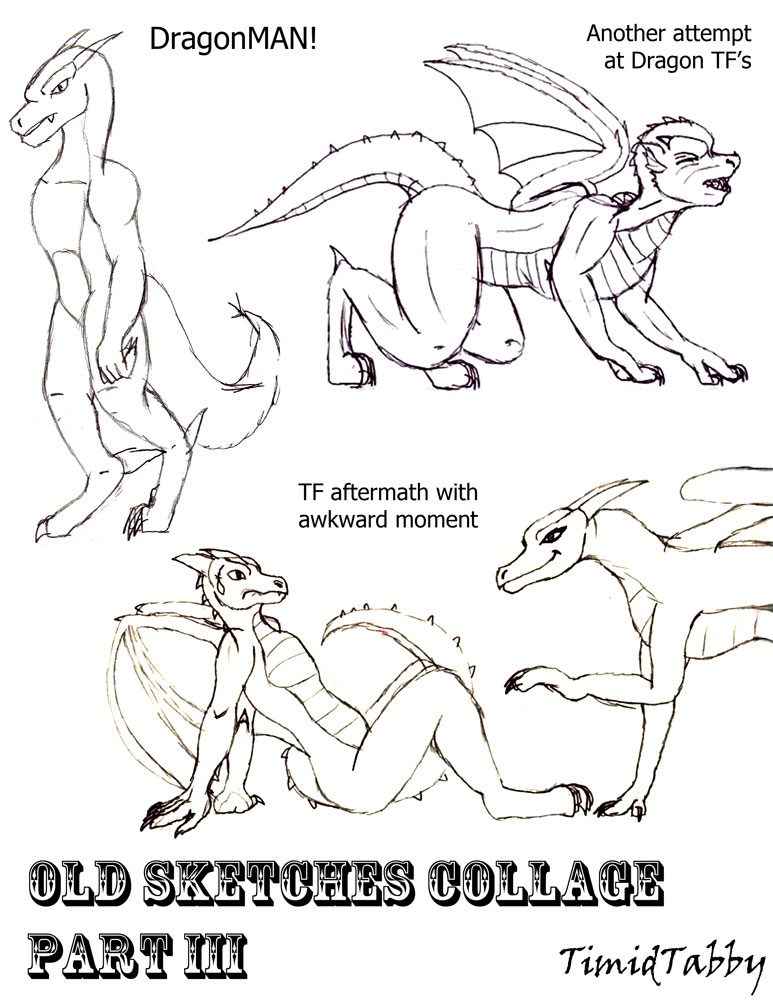 DragonMAN!

Another attempt at Dragon TF's

TF aftermath with awkward moment

OLD SKETCHES COLLAGE PART III

TimidTabby