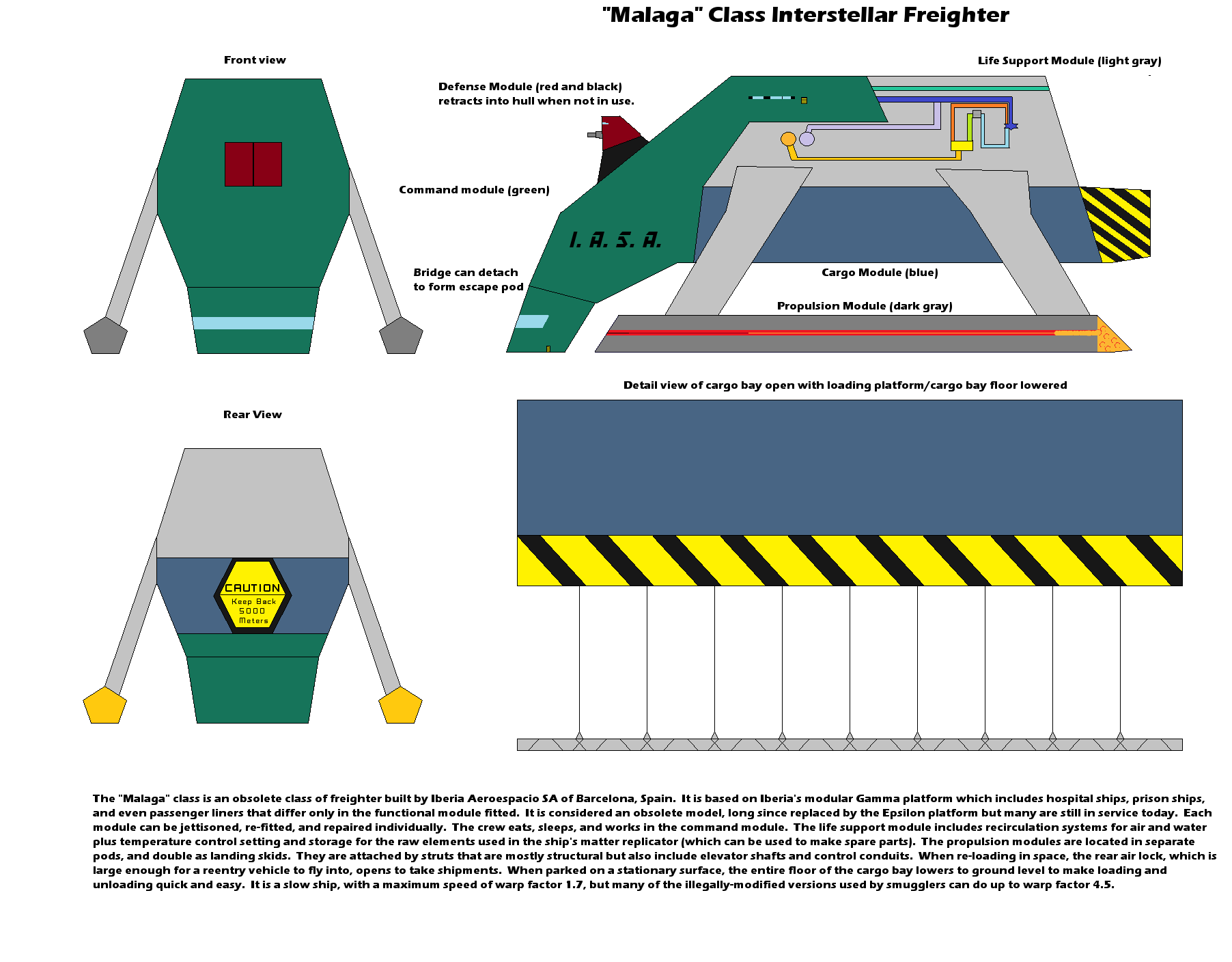 "Malaga" Class Interstellar Freighter

Front view

Life Support Module (light gray)

Defense Module (red and black) retracts into hull when not in use.

Command module (green)

I. A. S. A.

Bridge can detach to form escape pod

Cargo Module (blue)

Propulsion Module (dark gray)

Detail view of cargo bay open with loading platform/cargo bay floor lowered

Rear View

CAUTION
Keep Back
5000
Meters

The "Malaga" class is an obsolete class of freighter built by Iberia Aeroespacio SA of Barcelona, Spain. It is based on Iberia's modular Gamma platform which includes hospital ships, prison ships, and even passenger liners that differ only in the functional module fitted. It is considered an obsolete model, long since replaced by the Epsilon platform but many are still in service today. Each module can be jettisoned, re-fitted, and repaired individually. The crew eats, sleeps, and works in the command module. The life support module includes recirculation systems for air and water plus temperature control setting and storage for the raw elements used in the ship's matter replicator (which can be used to make spare parts). The propulsion modules are located in separate pods, and double as landing skids. They are attached by struts that are mostly structural but also include elevator shafts and control conduits. When re-loading in space, the rear air lock, which is large enough for a reentry vehicle to fly into, opens to take shipments. When parked on a stationary surface, the entire floor of the cargo bay lowers to ground level to make loading and unloading quick and easy. It is a slow ship, with a maximum speed of warp factor 1.7, but many of the illegally-modified versions used by smugglers can do up to warp factor 4.5.