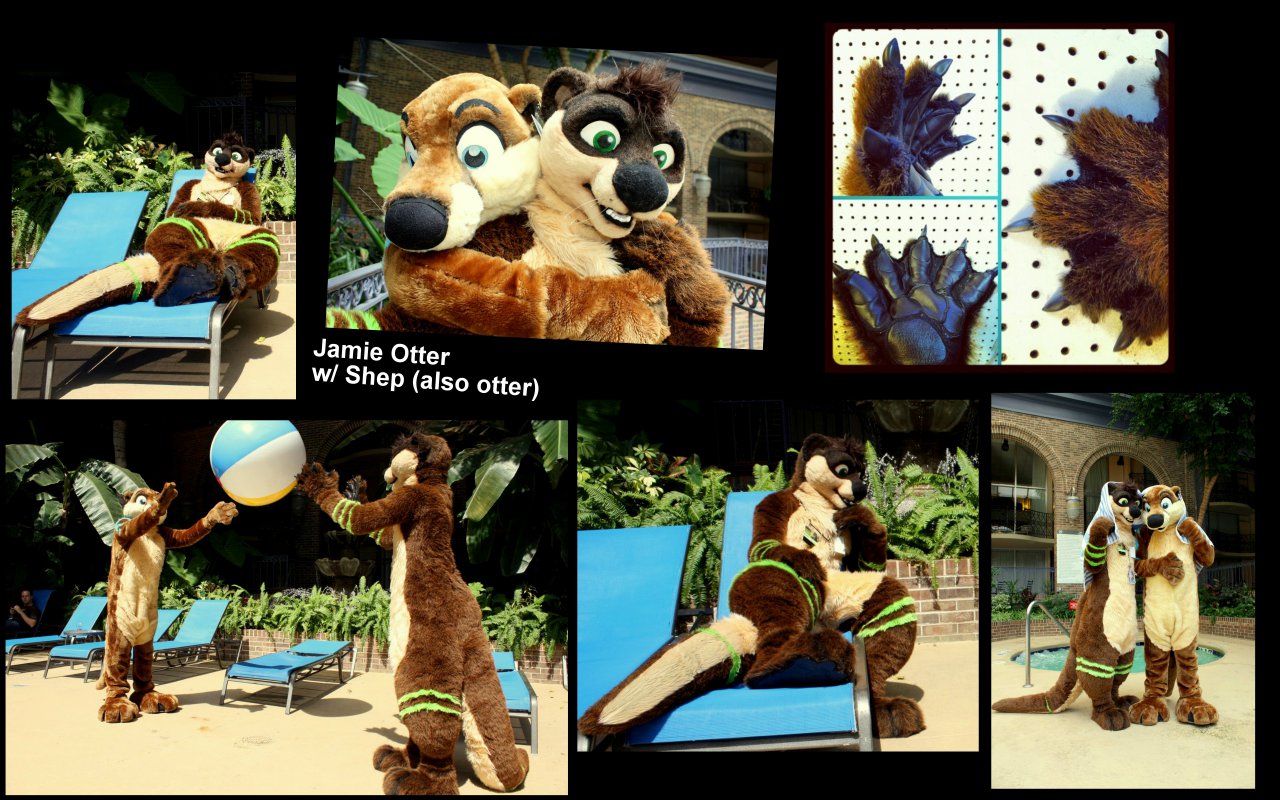 Jamie Otter
w/ Shep (also otter)