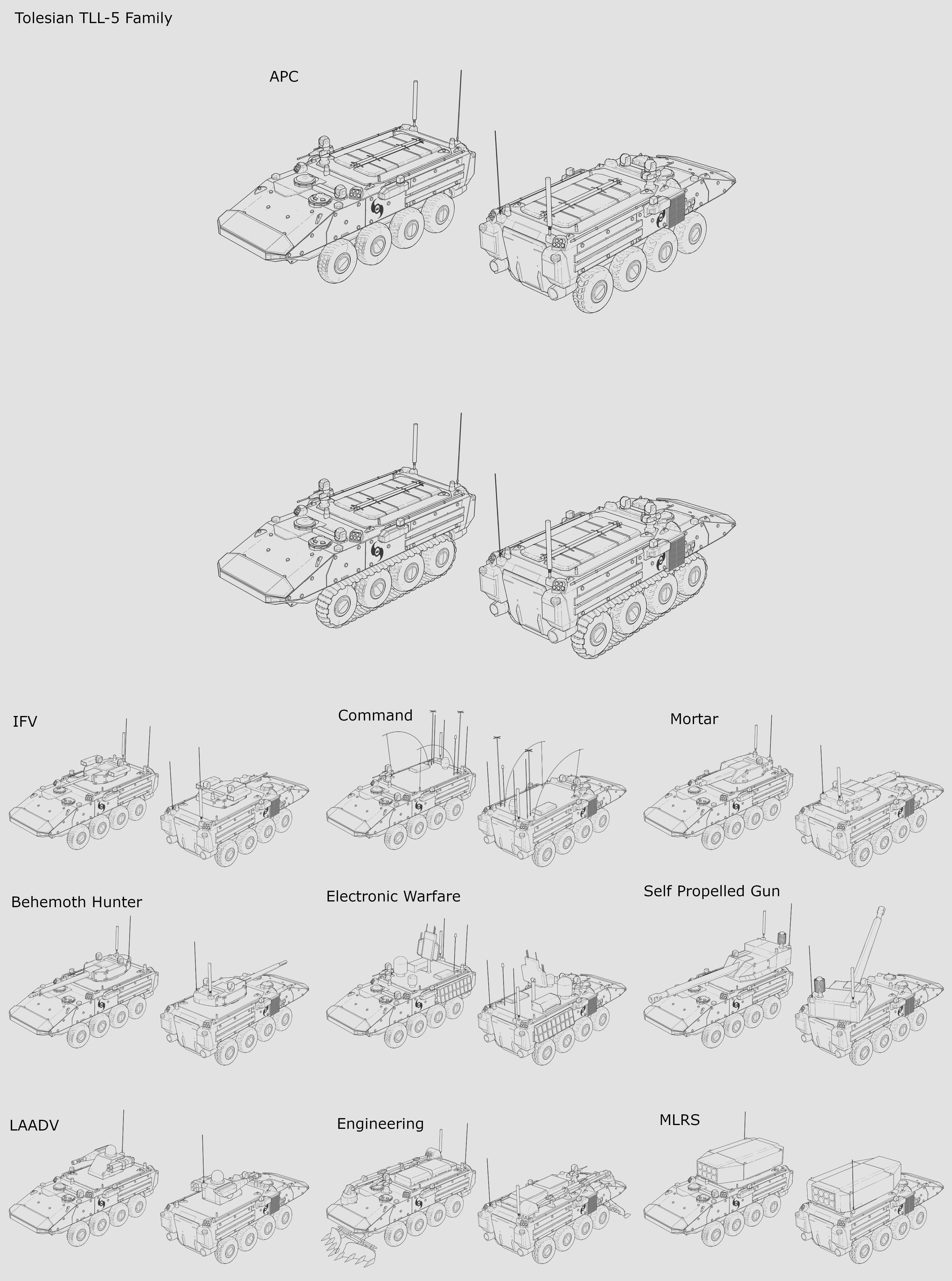 Tolesian TLL-5 Family

APC

IFV

Command

Mortar

Behemoth Hunter

Electronic Warfare

Self Propelled Gun

LAADV

Engineering

MLRS