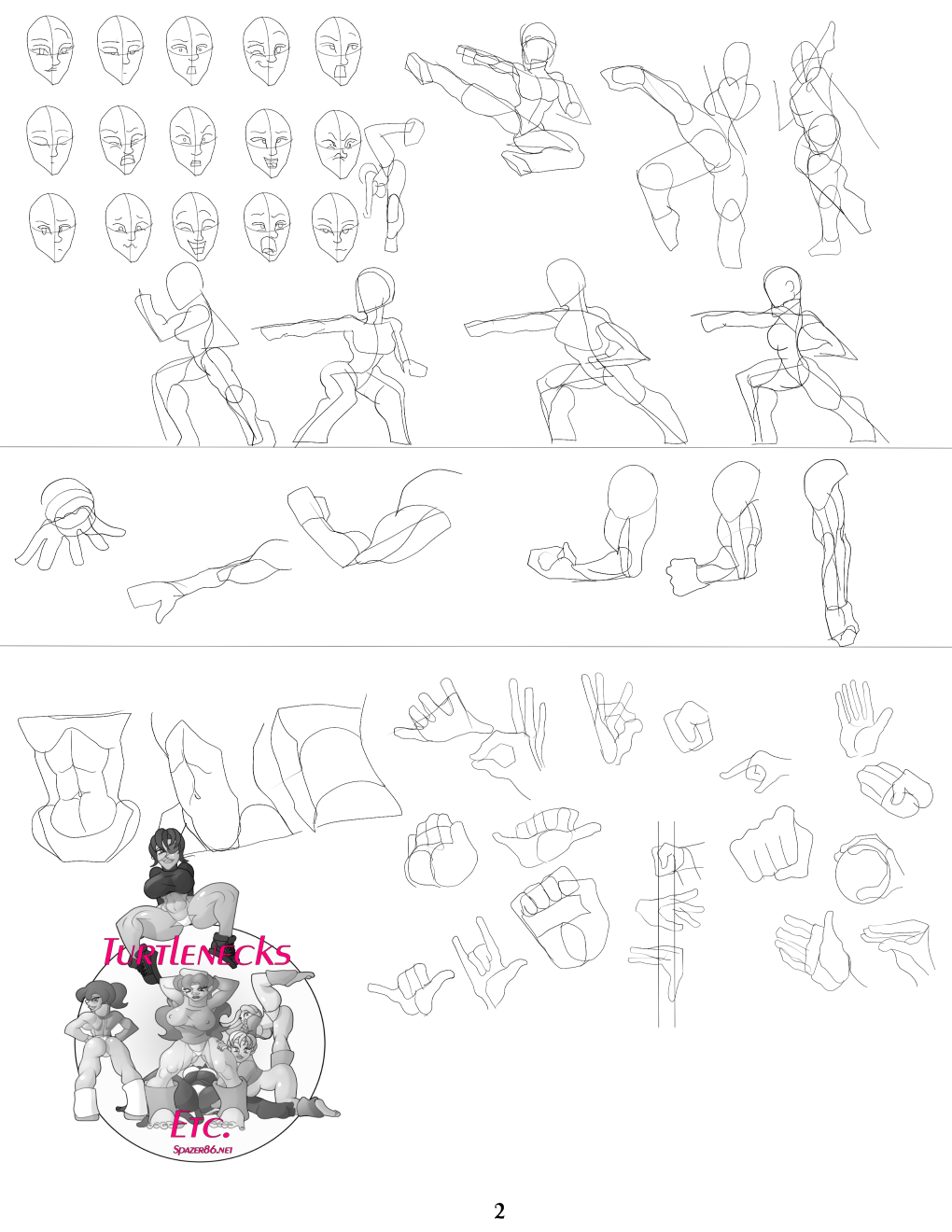 Turtlenecks
Etc.
Spazer86.net

2