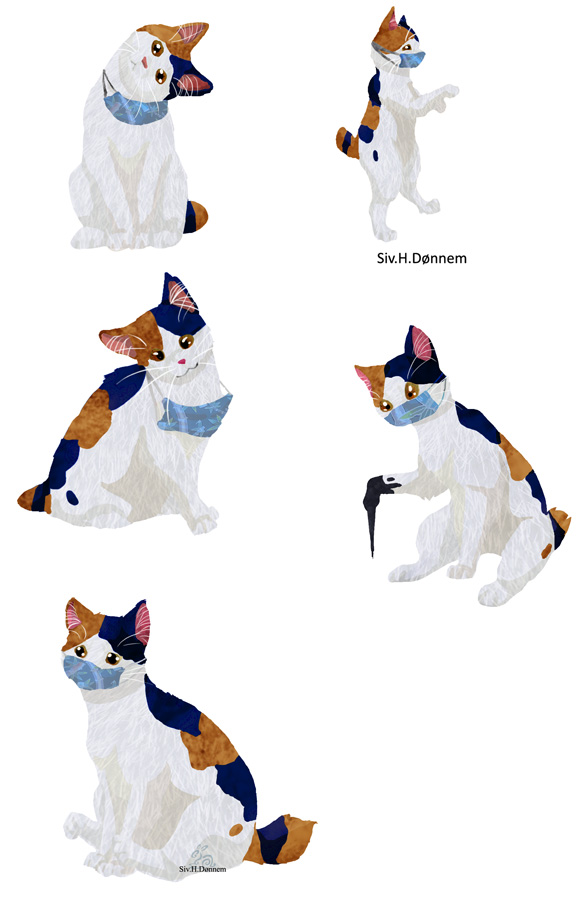 Siv.H.Dønnem

Siv.H.Dønnem