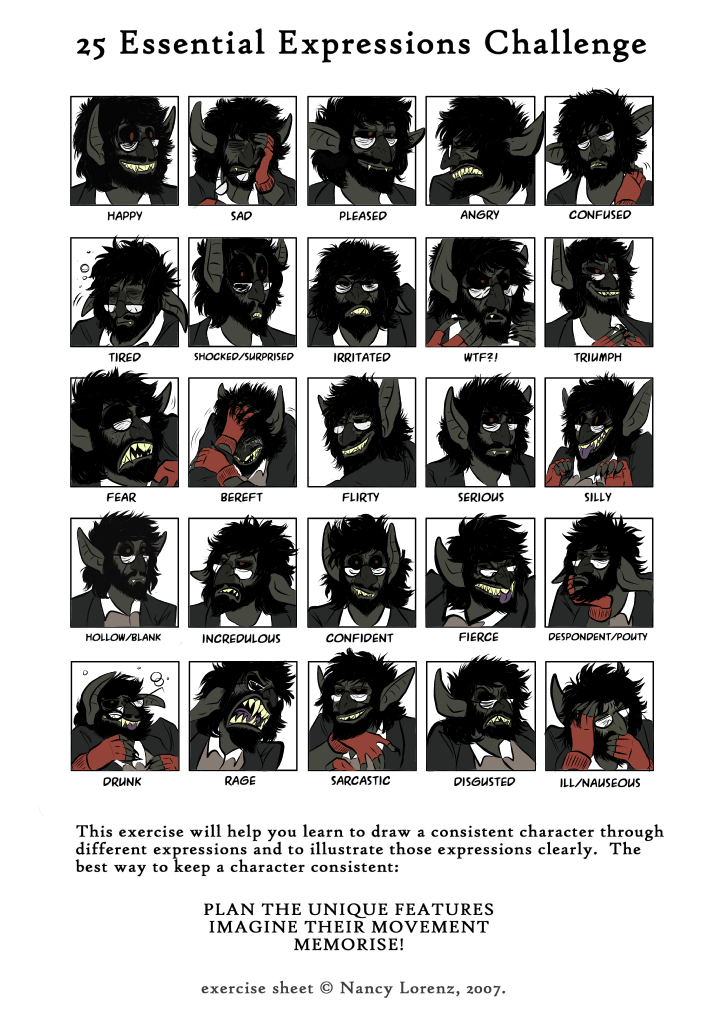 25 Essential Expressions Challenge

HAPPY
SAD
PLEASED
ANGRY
CONFUSED

TIRED
SHOCKED/SURPRISED
IRRITATED
WTF?!
TRIUMPH

FEAR
BEREFT
FLIRTY
SERIOUS
SILLY

HOLLOW/BLANK
INCREDULOUS
CONFIDENT
FIERCE
DESPONDENT/POUTY

DRUNK
RAGE
SARCASTIC
DISGUSTED
ILL/NAUSEOUS

This exercise will help you learn to draw a consistent character through different expressions and to illustrate those expressions clearly. The best way to keep a character consistent:

PLAN THE UNIQUE FEATURES
IMAGINE THEIR MOVEMENT
MEMORISE!

exercise sheet © Nancy Lorenz, 2007.