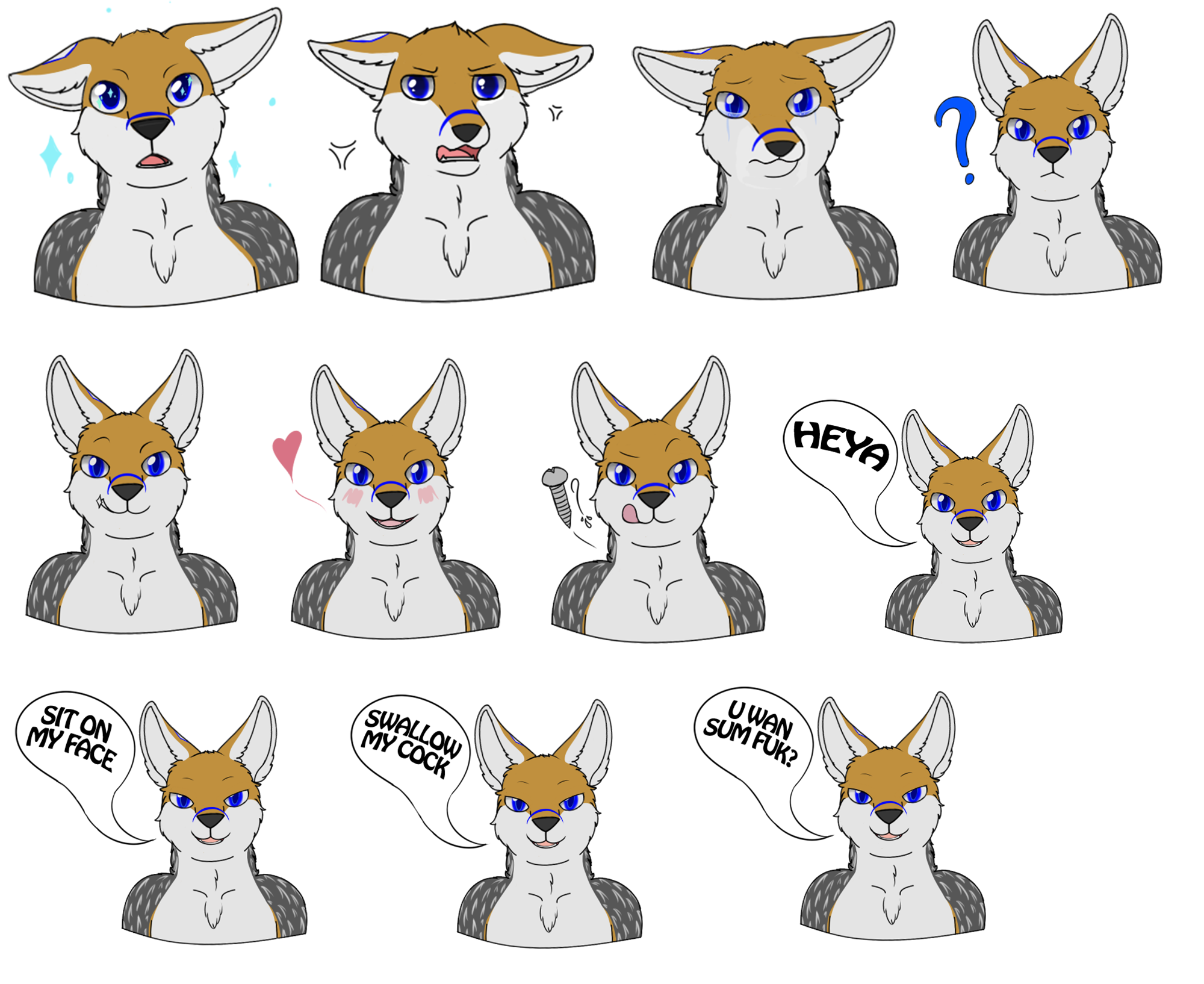 ?

HEYA

SIT ON MY FACE

SWALLOW MY COCK

U WAN SUM FUK?