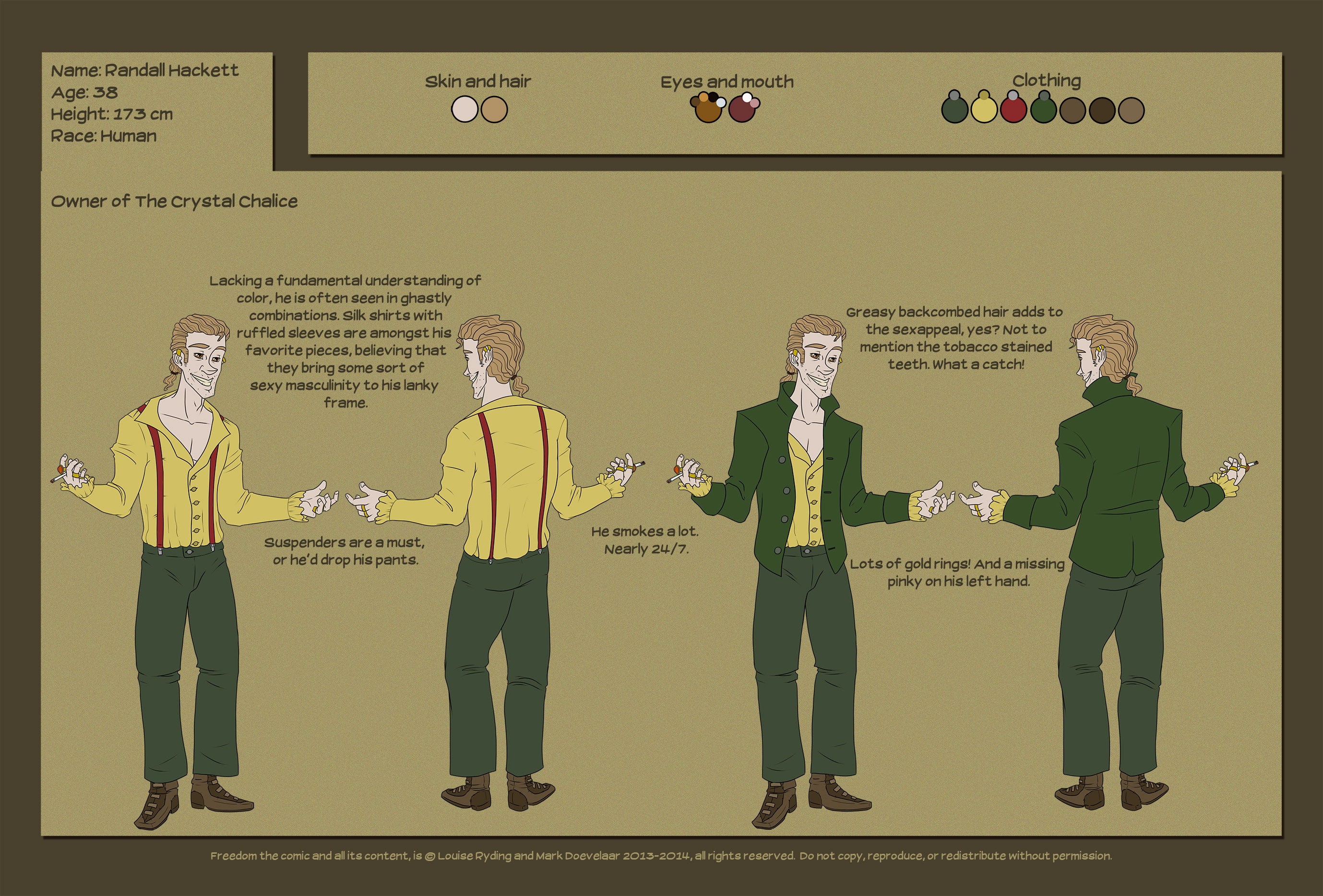 Name: Randall Hackett
Age: 38
Height: 173 cm
Race: Human

Skin and hair

Eyes and mouth

Clothing

Owner of The Crystal Chalice

Lacking a fundamental understanding of color, he is often seen in ghastly combinations. Silk shirts with ruffled sleeves are amongst his favorite pieces, believing that they bring some sort of sexy masculinity to his lanky frame.

Suspenders are a must, or he'd drop his pants.

He smokes a lot. Nearly 24/7.

Greasy backcombed hair adds to the sexappeal, yes? Not to mention the tobacco stained teeth. What a catch!

Lots of gold rings! And a missing pinky on his left hand.

Freedom the comic and all its content, is © Louise Ryding and Mark Doevelaar 2013-2014, all rights reserved. Do not copy, reproduce, or redistribute without permission.