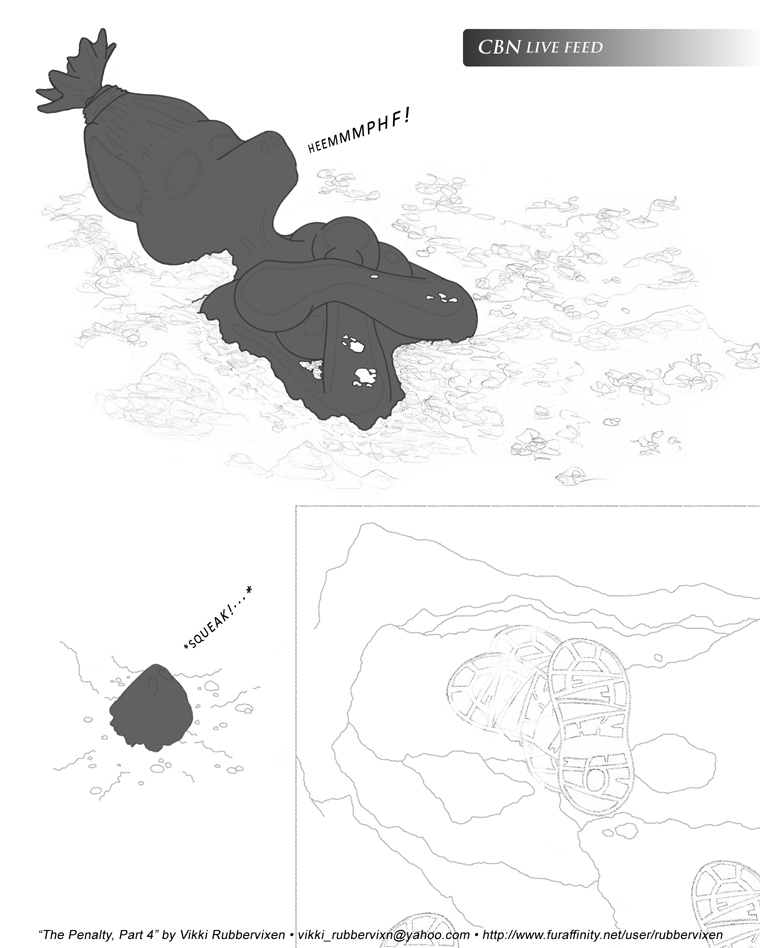 CBN LIVE FEED

HEEMMMPHF!

*SQUEAK!...*

"The Penalty, Part 4" by Vikki Rubbervixen • vikki_rubbervixn@yahoo.com • http://www.furaffinity.net/user/rubbervixen