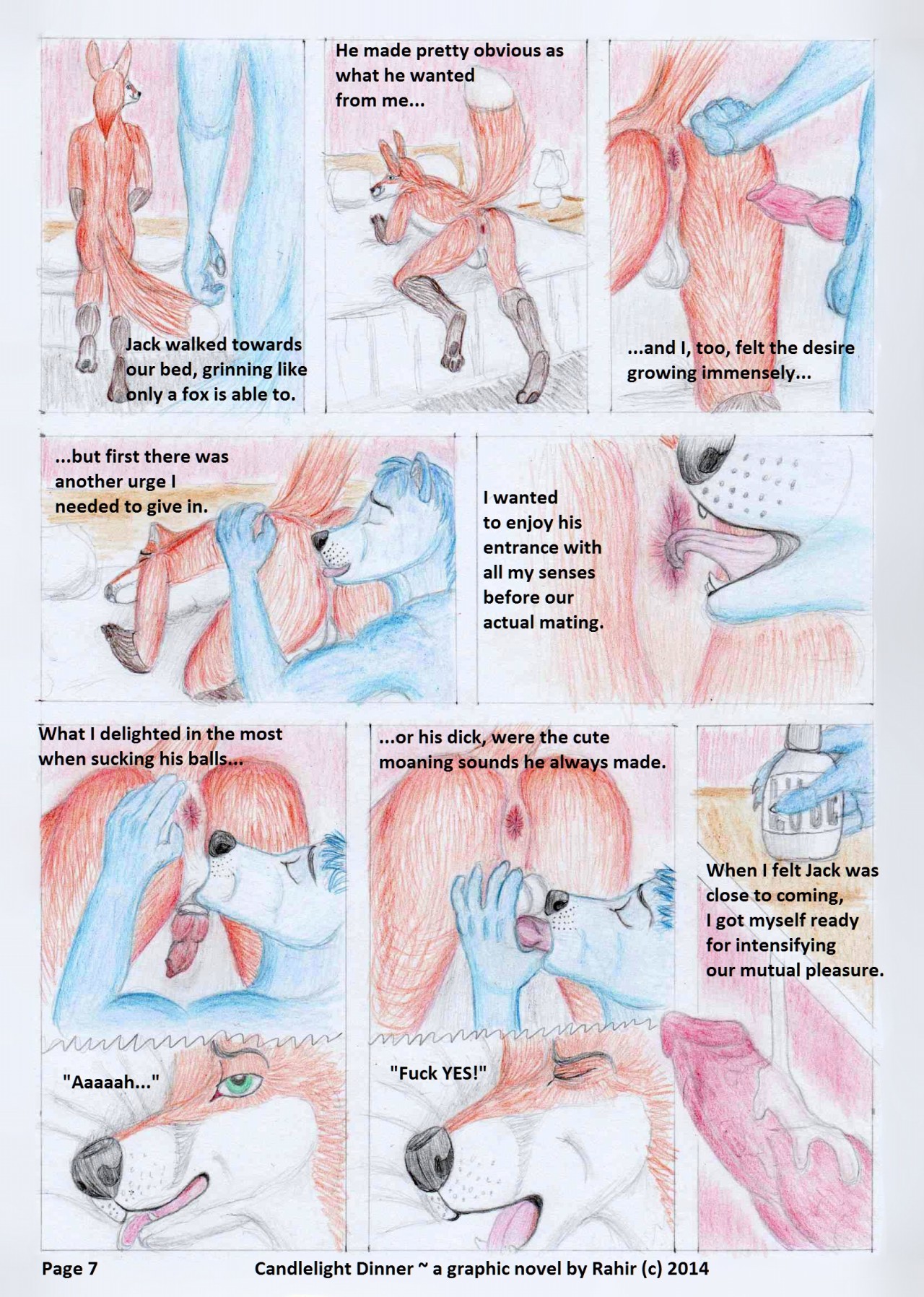 Jack walked towards our bed, grinning like only a fox is able to.

He made pretty obvious as what he wanted from me...

...and I, too, felt the desire growing immensely...

...but first there was another urge I needed to give in.

I wanted to enjoy his entrance with all my senses before our actual mating.

What I delighted in the most when sucking his balls...

"Aaaaah..."

...or his dick, were the cute moaning sounds he always made.

"Fuck YES!"

LUBE

When I felt Jack was close to coming, I got myself ready for intensifying our mutual pleasure.

Page 7

Candlelight Dinner ~ a graphic novel by Rahir (c) 2014