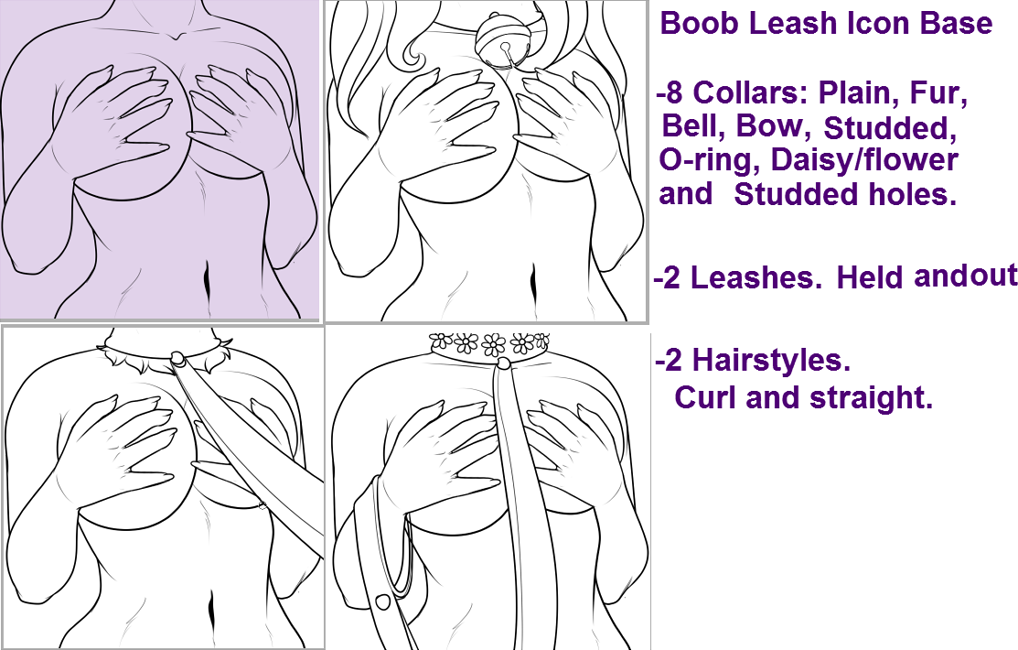 Boob Leash Icon Base

-8 Collars: Plain, Fur, Bell, Bow, Studded, O-ring, Daisy/flower and Studded holes.

-2 Leashes. Held andout

-2 Hairstyles. Curl and straight.