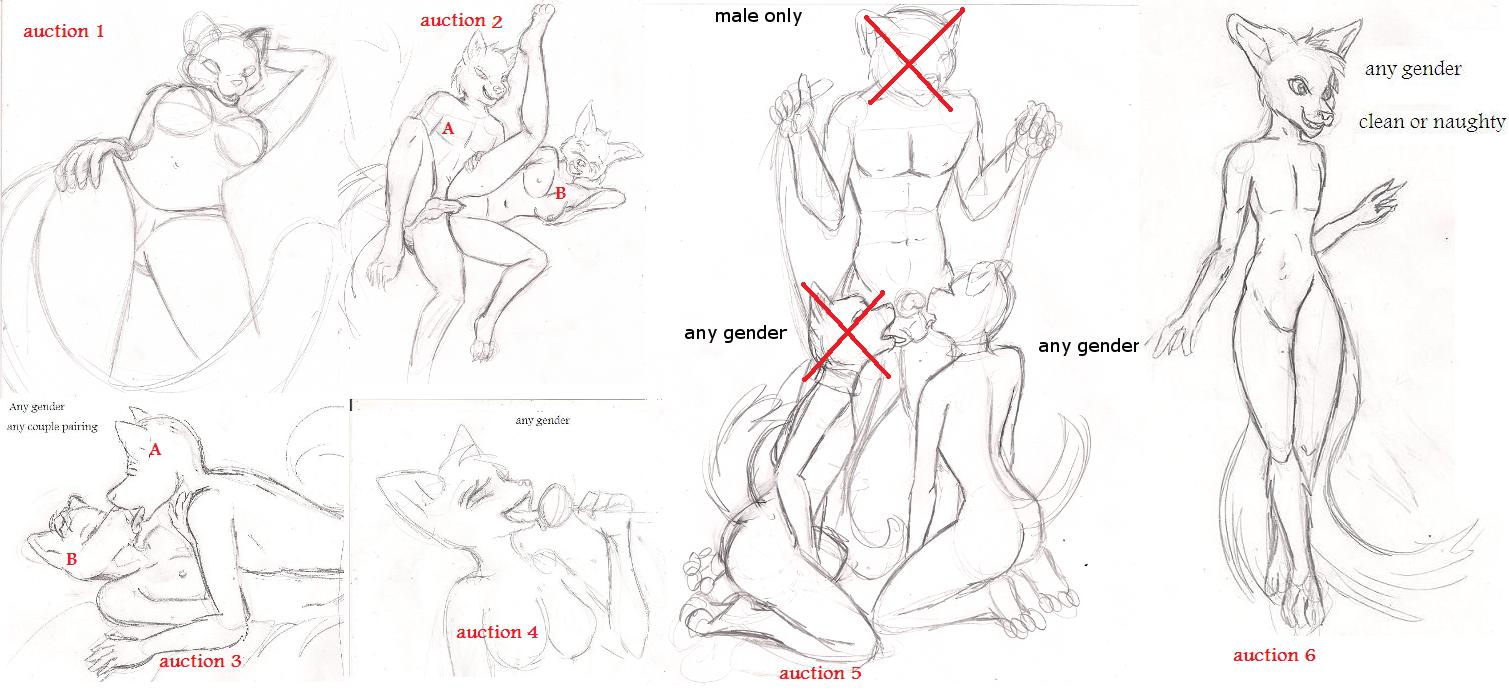 auction 1

auction 2

A

B

Any gender
any couple pairing

A

B

auction 3

any gender

auction 4

male only

any gender

any gender

auction 5

any gender

clean or naughty

auction 6