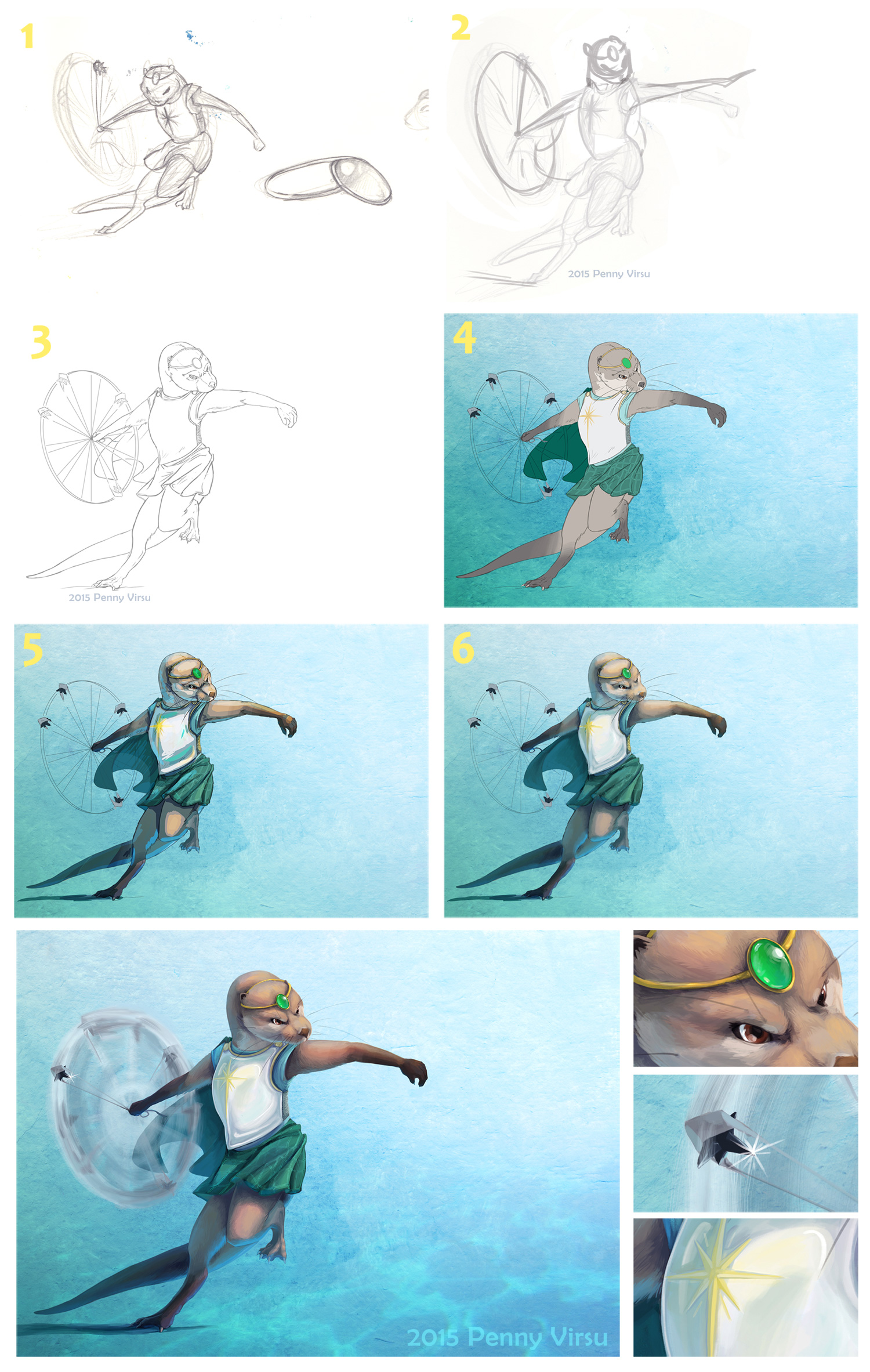 1

2

2015 Penny Virsu

3

2015 Penny Virsu

4

5

6

2015 Penny Virsu