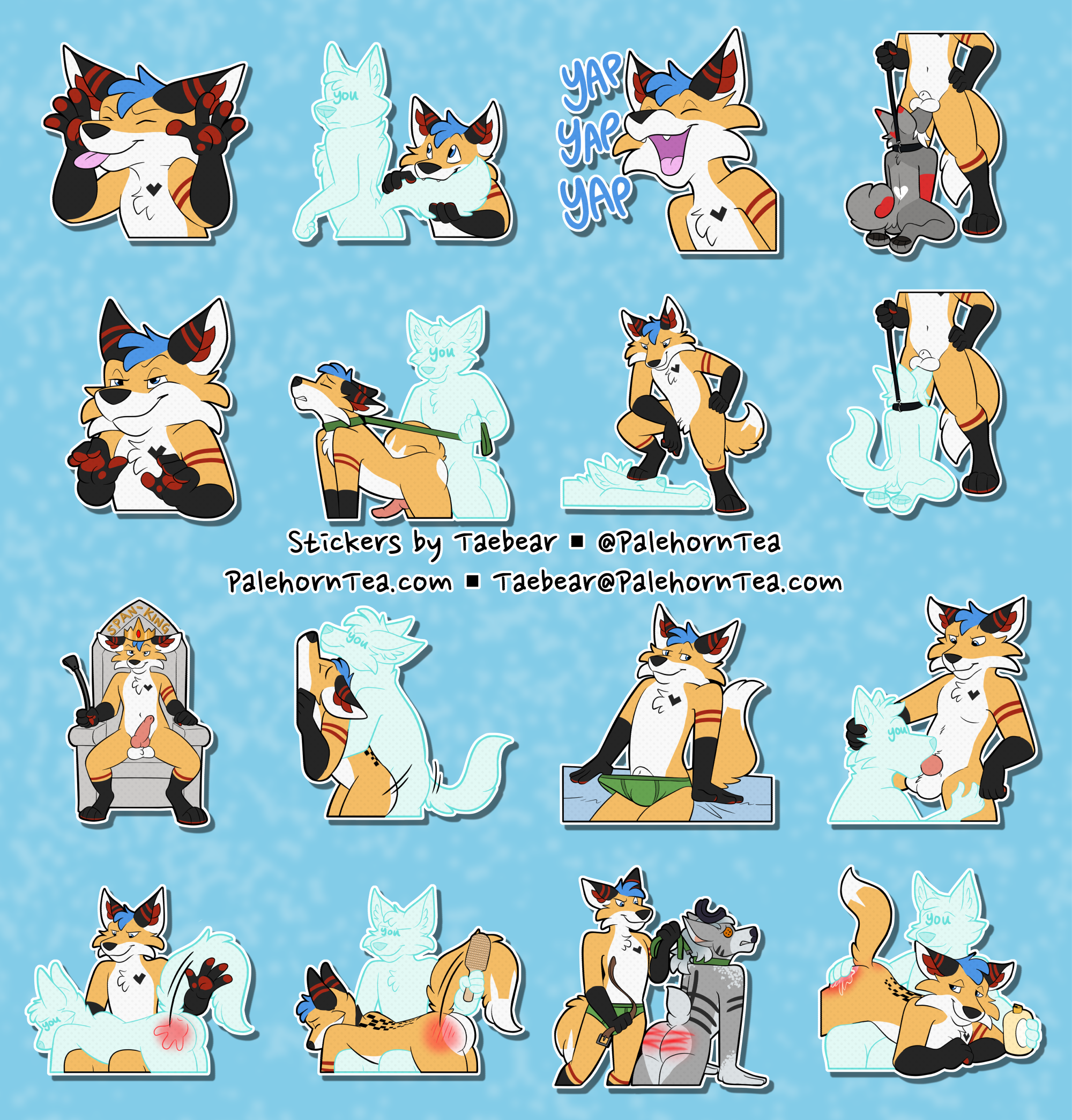 you

YAP
YAP
YAP

you

Stickers by Taebear ■ @PalehornTea
PalehornTea.com ■ Taebear@PalehornTea.com

SPAN-KING

you

you

you

you

you