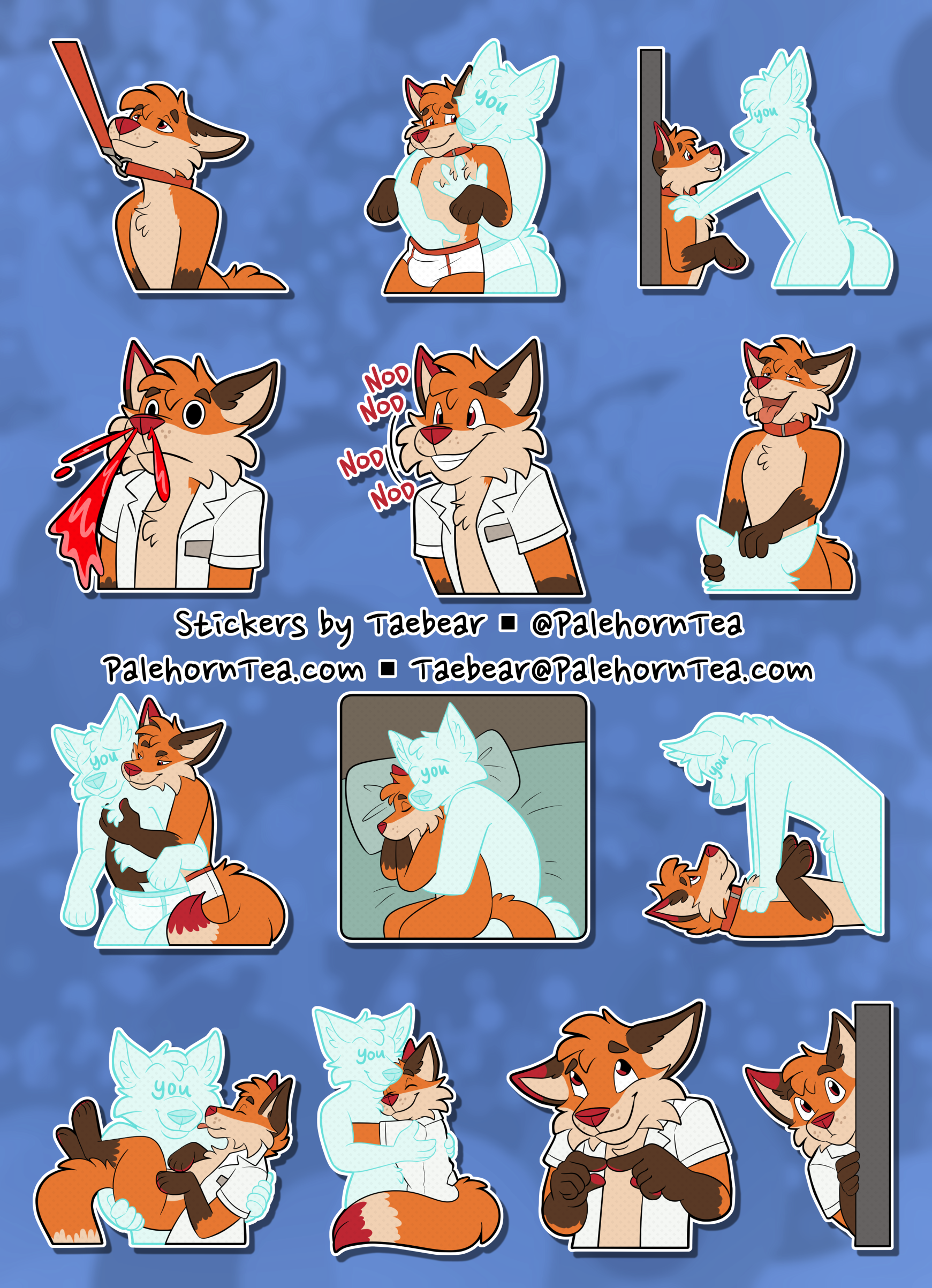 you

you

NOD
NOD
NOD
NOD

Stickers by Taebear ■ @PalehornTea
PalehornTea.com ■ Taebear@PalehornTea.com

you

you

you

you

you