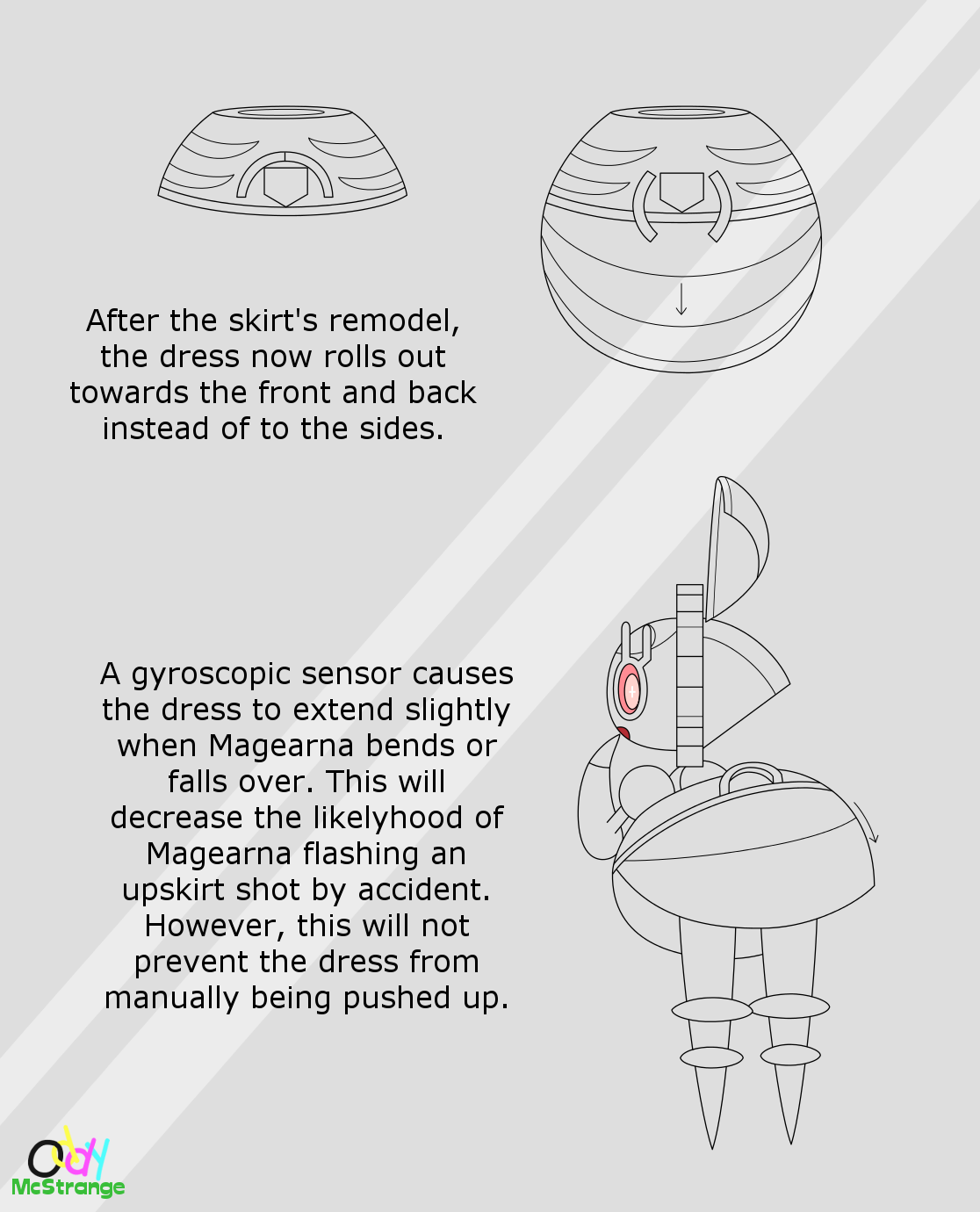 After the skirt's remodel, the dress now rolls out towards the front and back instead of to the sides.

A gyroscopic sensor causes the dress to extend slightly when Magearna bends or falls over. This will decrease the likelyhood of Magearna flashing an upskirt shot by accident. However, this will not prevent the dress from manually being pushed up.

Oddy McStrange