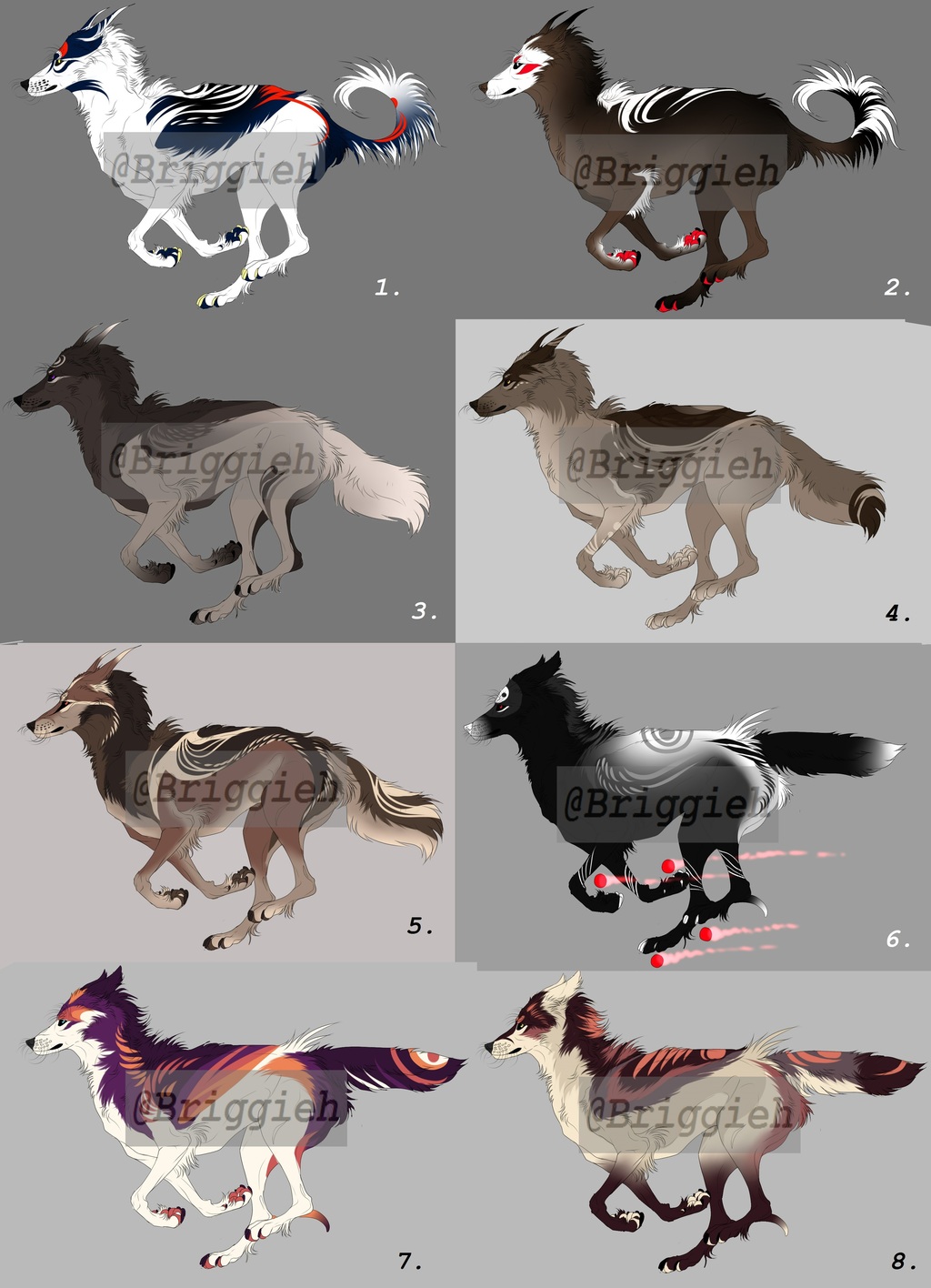 @Briggieh
1.

@Briggieh
2.

@Briggieh
3.

@Briggieh
4.

@Briggieh
5.

@Briggieh
6.

@Briggieh
7.

@Briggieh
8.