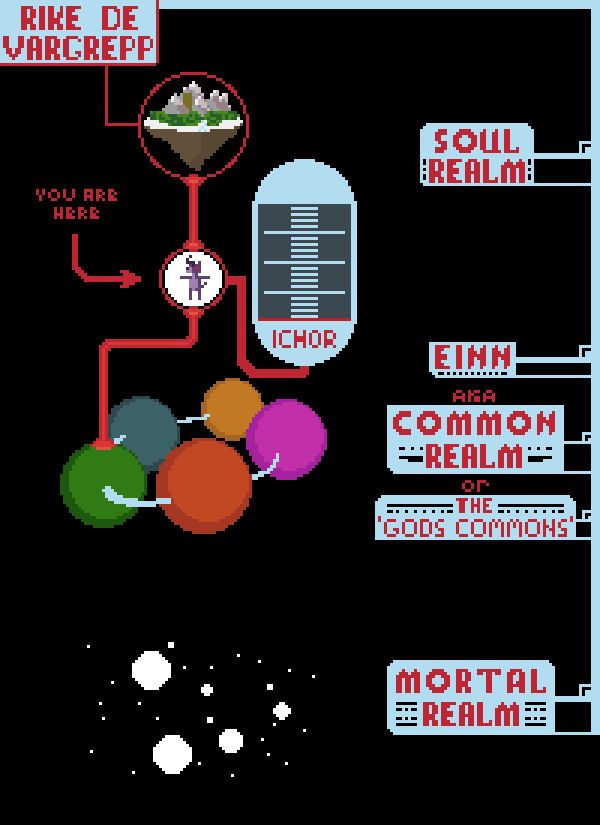 RIKE DE VARGREPP

YOU ARE HERE

ICHOR

SOUL REALM

EINN

AKA

COMMON REALM

or

THE 'GODS COMMONS'

MORTAL REALM