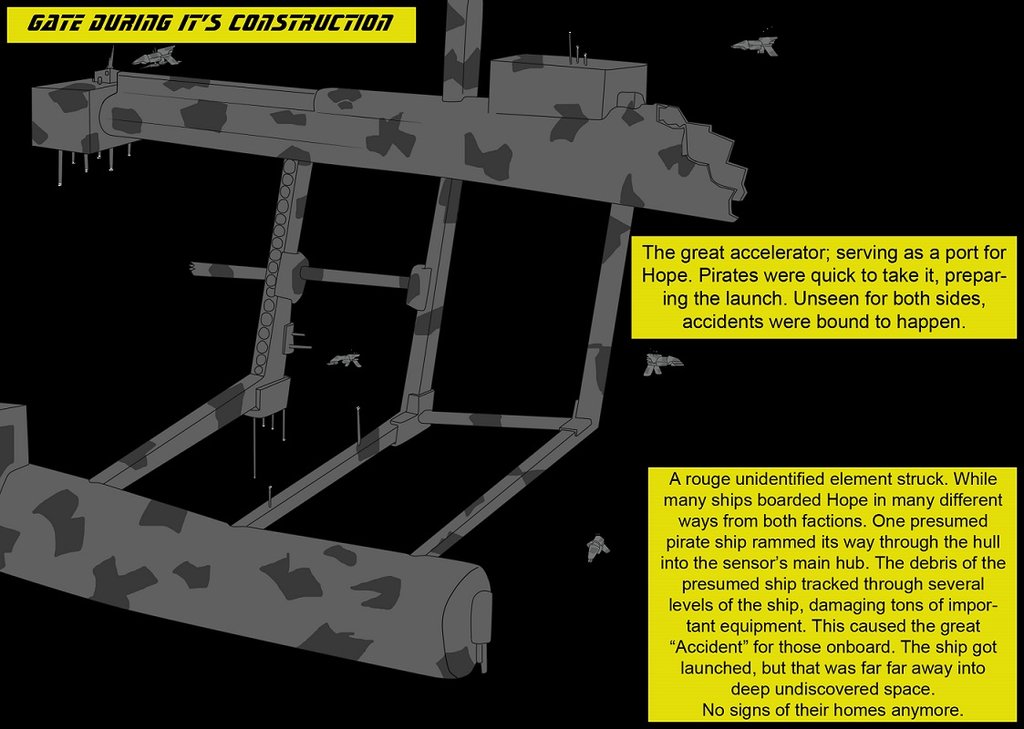 GATE DURING IT'S CONSTRUCTION

The great accelerator; serving as a port for Hope. Pirates were quick to take it, preparing the launch. Unseen for both sides, accidents were bound to happen.

A rouge unidentified element struck. While many ships boarded Hope in many different ways from both factions. One presumed pirate ship rammed its way through the hull into the sensor's main hub. The debris of the presumed ship tracked through several levels of the ship, damaging tons of important equipment. This caused the great "Accident" for those onboard. The ship got launched, but that was far far away into deep undiscovered space.
No signs of their homes anymore.