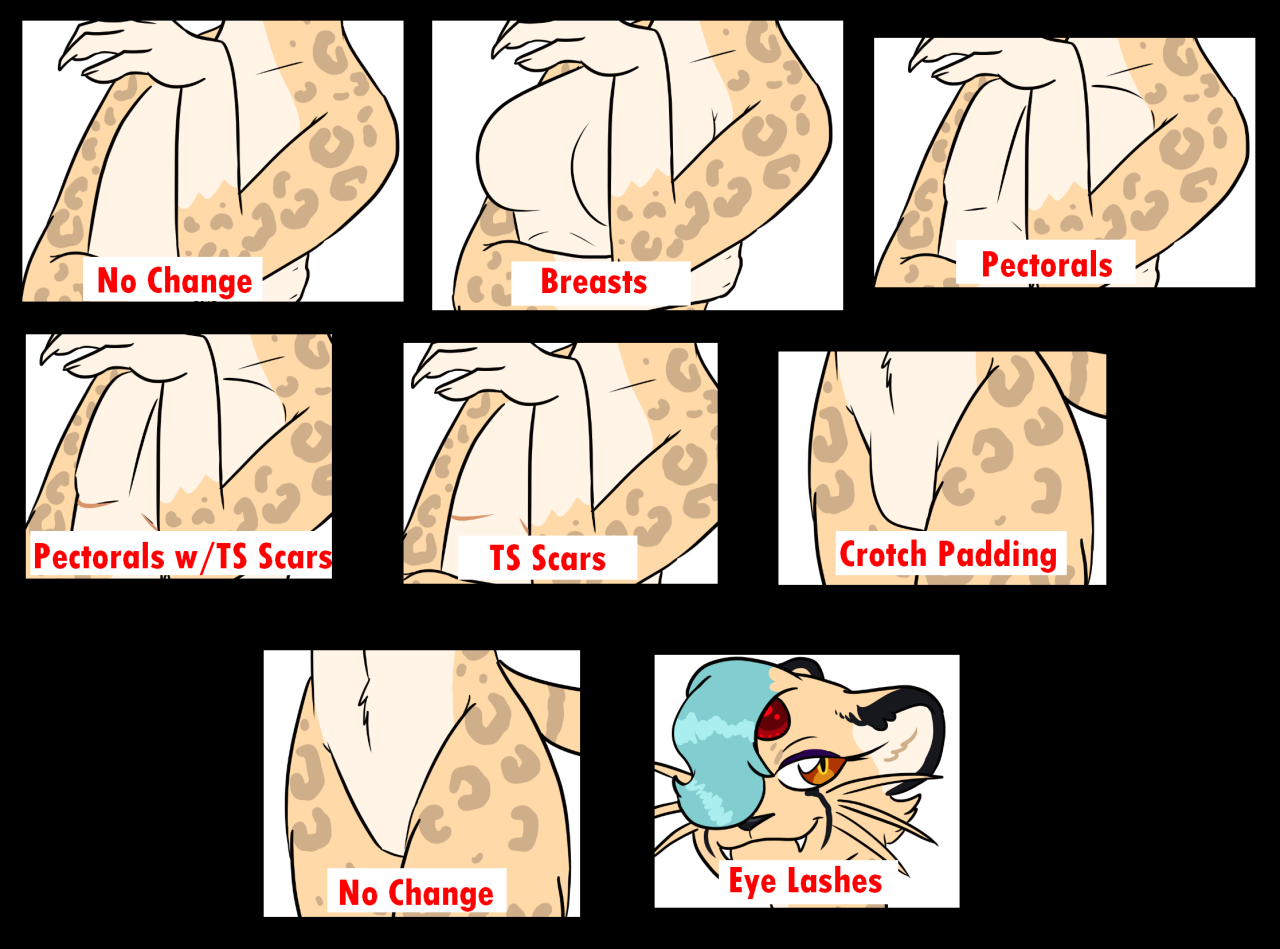 No Change

Breasts

Pectorals

Pectorals w/TS Scars

TS Scars

Crotch Padding

No Change

Eye Lashes