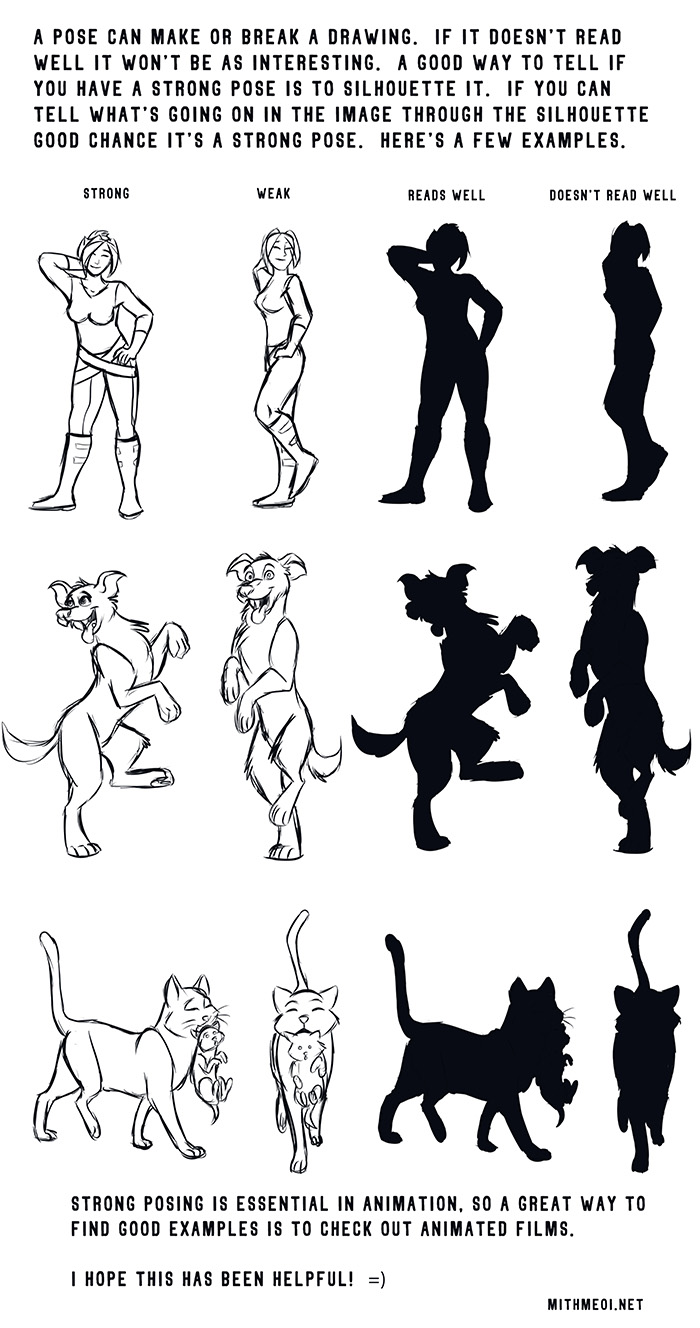 A POSE CAN MAKE OR BREAK A DRAWING. IF IT DOESN'T READ WELL IT WON'T BE AS INTERESTING. A GOOD WAY TO TELL IF YOU HAVE A STRONG POSE IS TO SILHOUETTE IT. IF YOU CAN TELL WHAT'S GOING ON IN THE IMAGE THROUGH THE SILHOUETTE GOOD CHANCE IT'S A STRONG POSE. HERE'S A FEW EXAMPLES.

STRONG

WEAK

READS WELL

DOESN'T READ WELL

STRONG POSING IS ESSENTIAL IN ANIMATION, SO A GREAT WAY TO FIND GOOD EXAMPLES IS TO CHECK OUT ANIMATED FILMS.

I HOPE THIS HAS BEEN HELPFUL! =)

MITHMEOI.NET