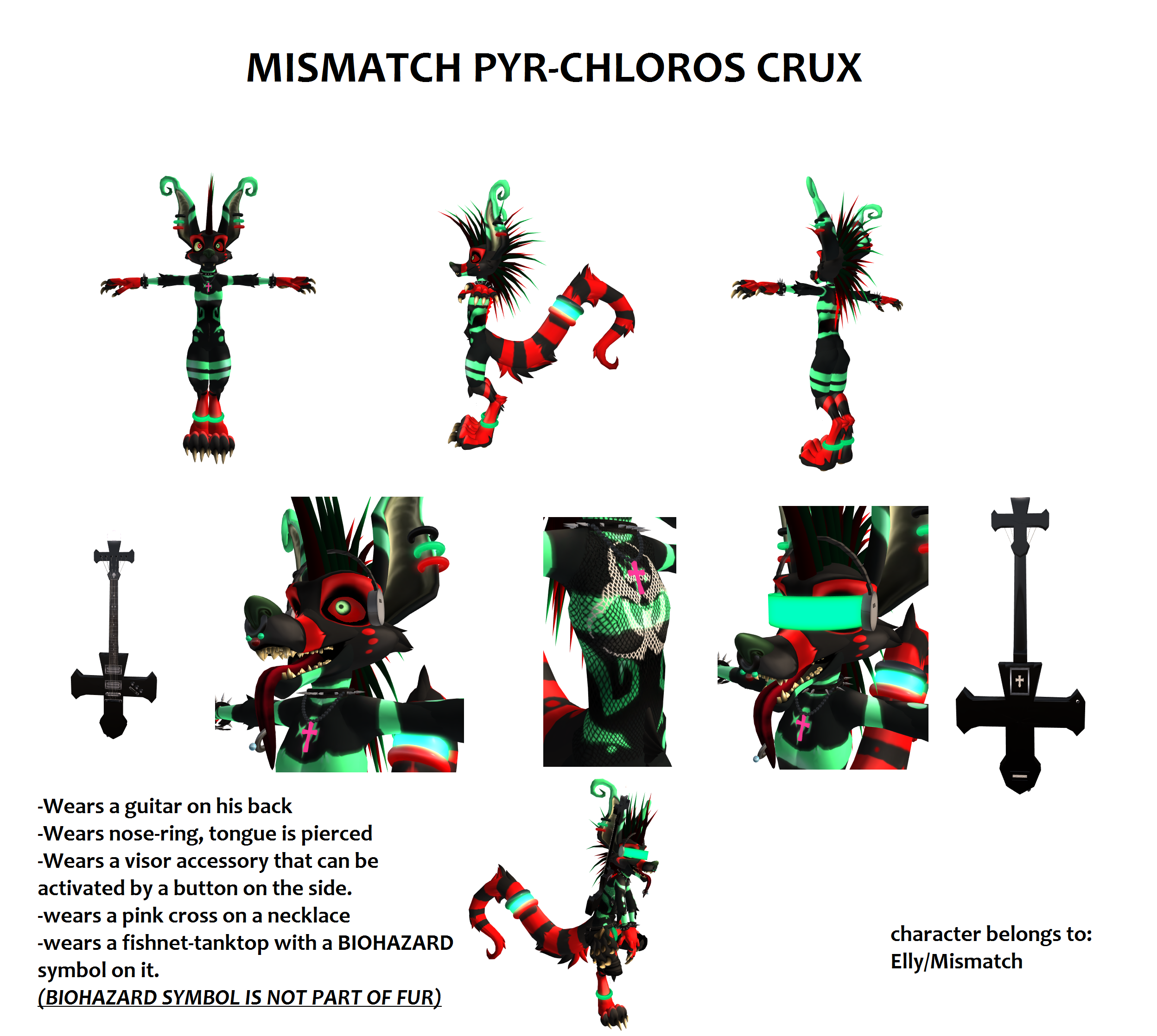 MISMATCH PYR-CHLOROS CRUX

-Wears a guitar on his back
-Wears nose-ring, tongue is pierced
-Wears a visor accessory that can be activated by a button on the side.
-wears a pink cross on a necklace
-wears a fishnet-tanktop with a BIOHAZARD symbol on it.
(BIOHAZARD SYMBOL IS NOT PART OF FUR)

character belongs to:
Elly/Mismatch