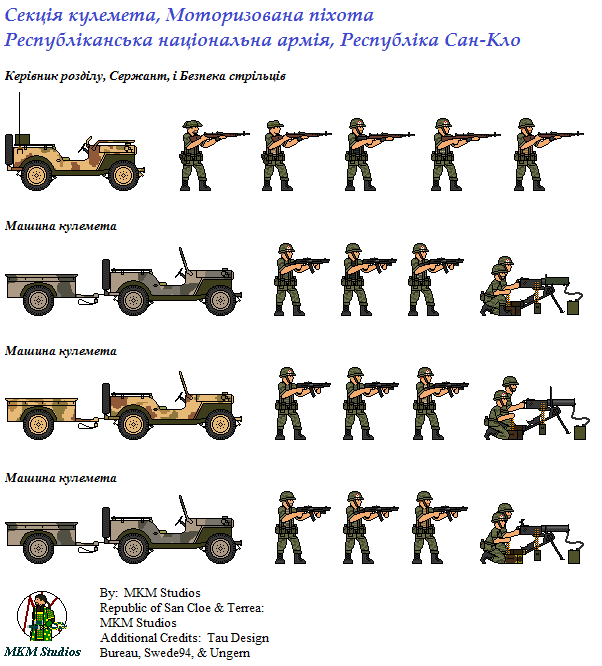 Секція кулемета, Моторизована піхота
Республіканська національна армія, Республіка Сан-Кло

Керівник розділу, Сержант, і Безпека стрільців

Машина кулемета

Машина кулемета

Машина кулемета

MKM Studios

By: MKM Studios
Republic of San Cloe & Terrea: MKM Studios
Additional Credits: Tau Design Bureau, Swede94, & Ungern