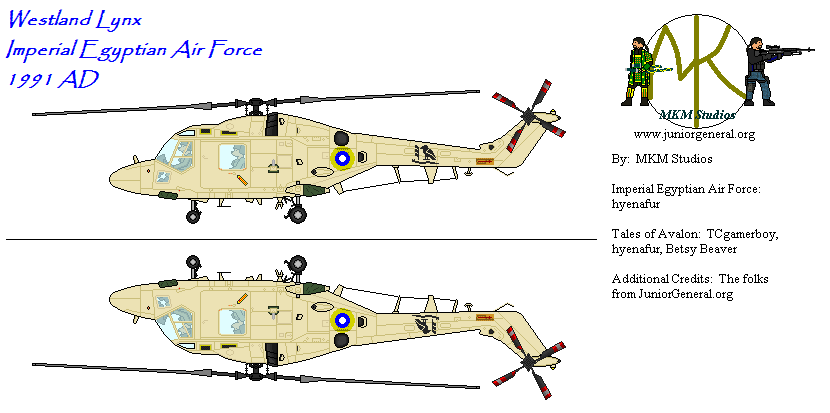 Westland Lynx
Imperial Egyptian Air Force
1991 AD

MK
MKM Studios
www.juniorgeneral.org

By: MKM Studios

Imperial Egyptian Air Force: hyenafur

Tales of Avalon: TCgamerboy, hyenafur, Betsy Beaver

Additional Credits: The folks from JuniorGeneral.org