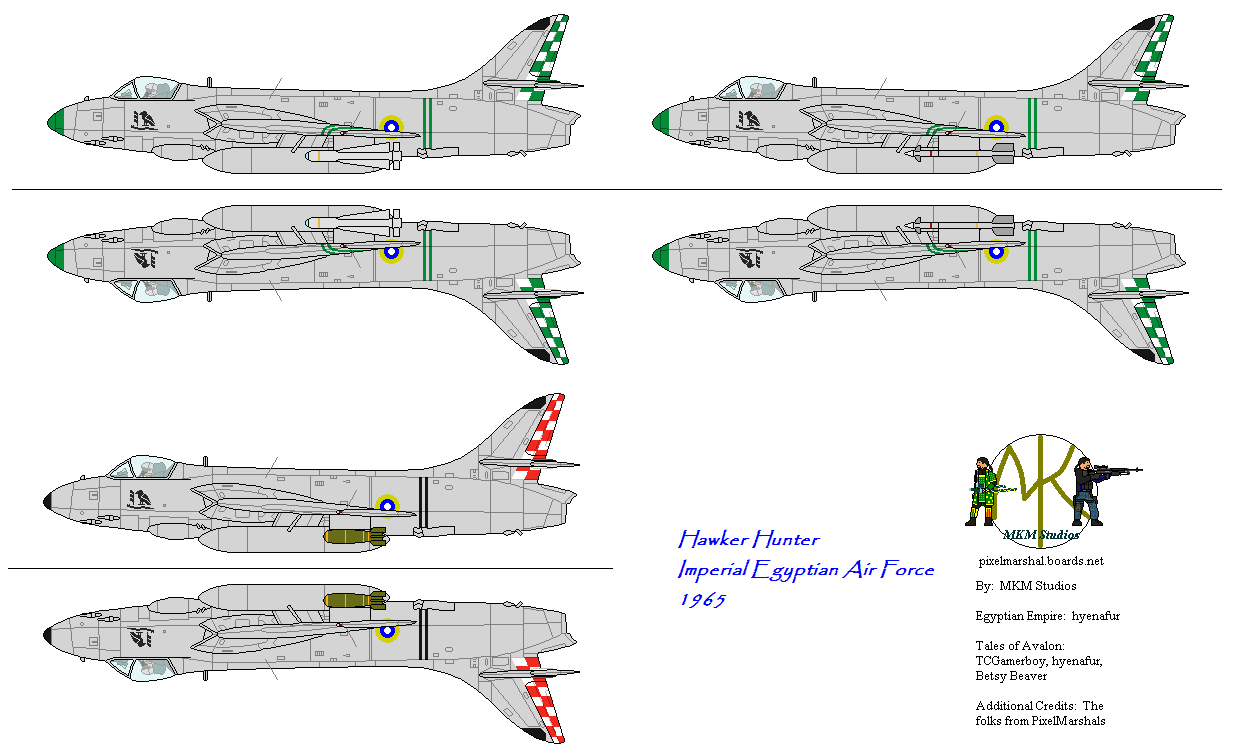 Hawker Hunter
Imperial Egyptian Air Force
1965

MKM Studios

pixelmarshal.boards.net

By: MKM Studios

Egyptian Empire: hyenafur

Tales of Avalon: TCGamerboy, hyenafur, Betsy Beaver

Additional Credits: The folks from PixelMarshals