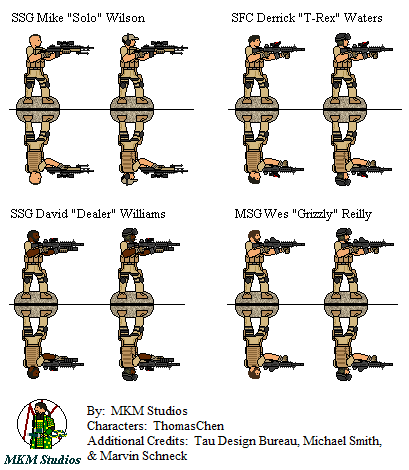 SSG Mike "Solo" Wilson

SFC Derrick "T-Rex" Waters

SSG David "Dealer" Williams

MSG Wes "Grizzly" Reilly

MKM Studios

By: MKM Studios
Characters: ThomasChen
Additional Credits: Tau Design Bureau, Michael Smith, & Marvin Schneck