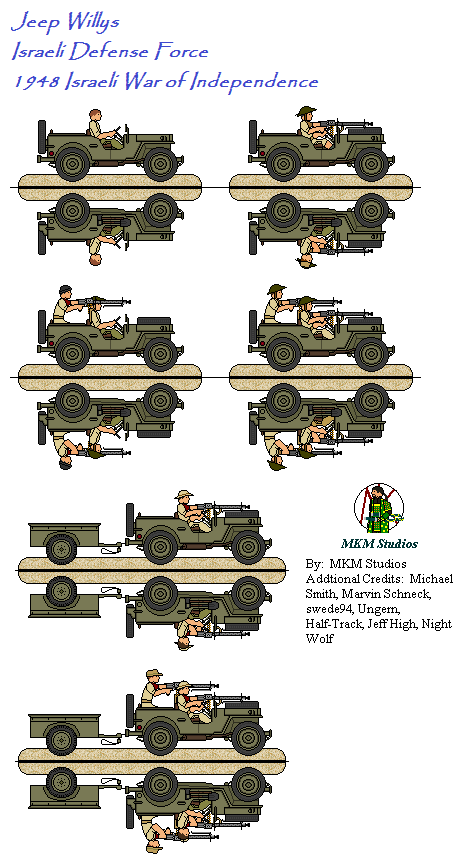 Jeep Willys
Israeli Defense Force
1948 Israeli War of Independence

MKM Studios

By: MKM Studios
Addtional Credits: Michael Smith, Marvin Schneck, swede94, Ungern, Half-Track, Jeff High, Night Wolf