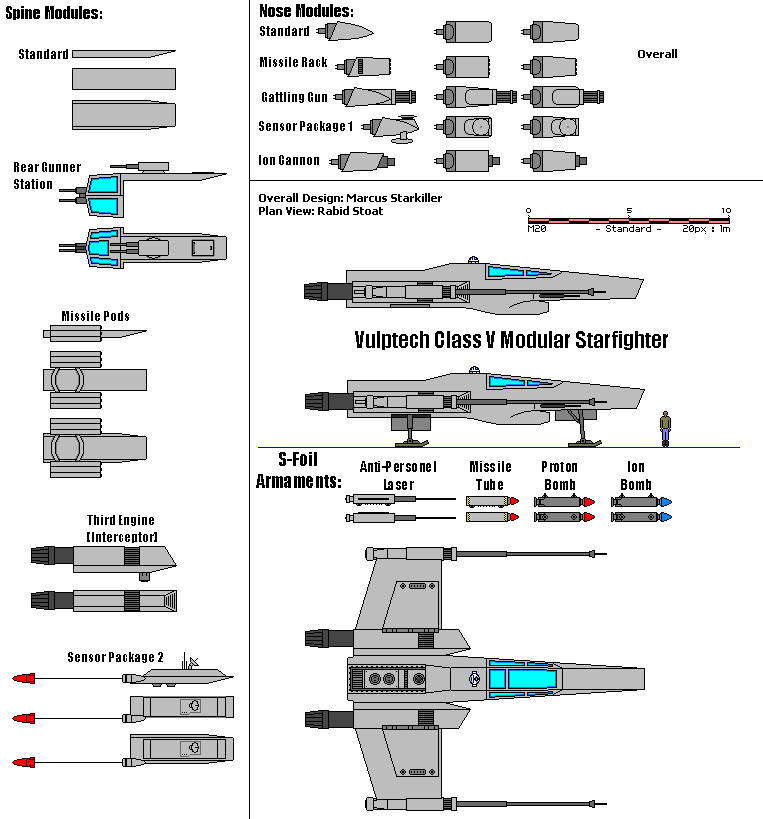 Spine Modules:

Standard

Rear Gunner Station

Missile Pods

Third Engine [Interceptor]

Sensor Package 2

Nose Modules:

Standard

Missile Rack

Gattling Gun

Sensor Package 1

Ion Cannon

Overall

Overall Design: Marcus Starkiller
Plan View: Rabid Stoat

0 5 10
M20 - Standard - 20px : 1m

Vulptech Class V Modular Starfighter

S-Foil Armaments:

Anti-Personel Laser

Missile Tube

Proton Bomb

Ion Bomb