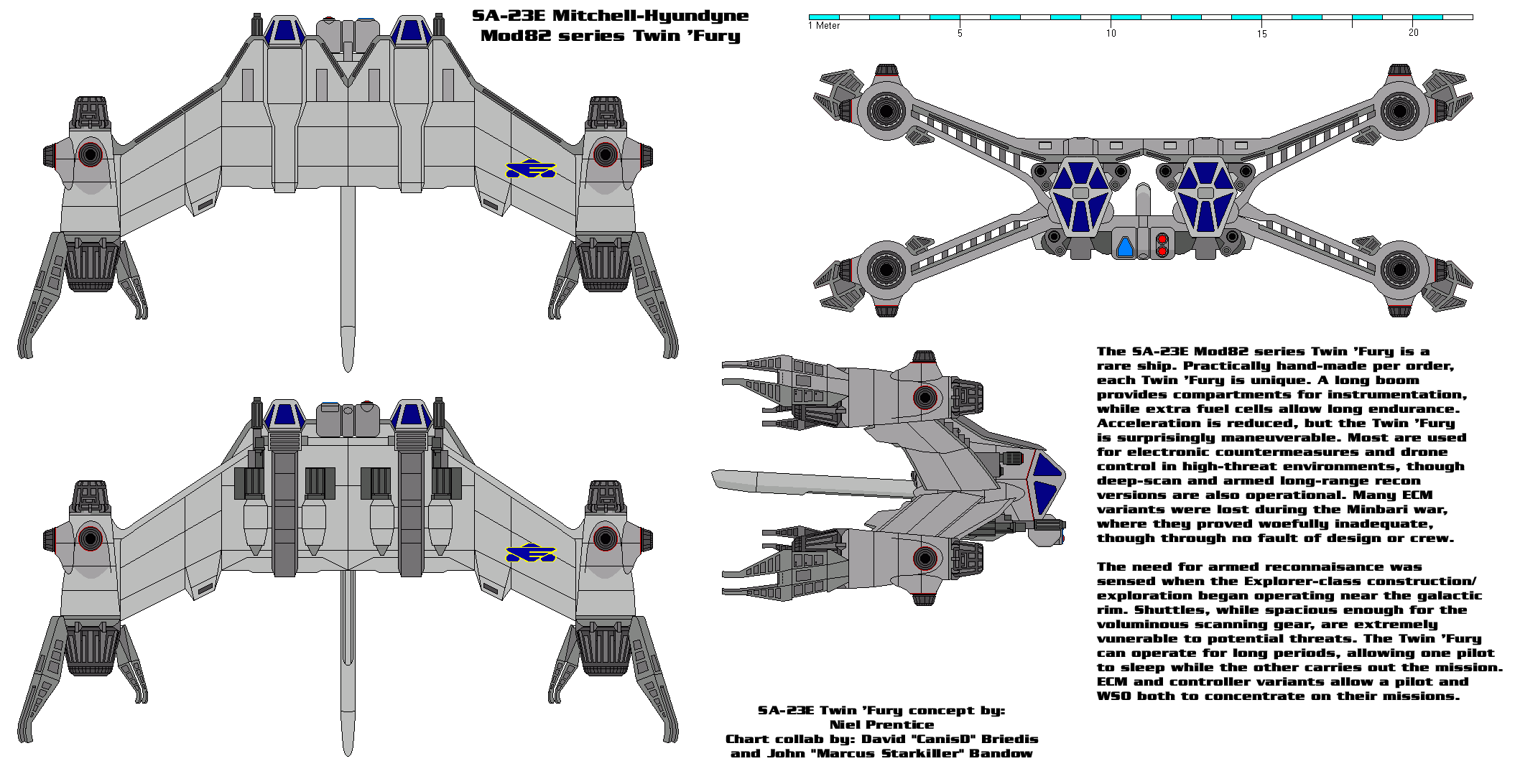 SA-23E Mitchell-Hyundyne Mod82 series Twin 'Fury

1 Meter
5
10
15
20

The SA-23E Mod82 series Twin 'Fury is a rare ship. Practically hand-made per order, each Twin 'Fury is unique. A long boom provides compartments for instrumentation, while extra fuel cells allow long endurance. Acceleration is reduced, but the Twin 'Fury is surprisingly maneuverable. Most are used for electronic countermeasures and drone control in high-threat environments, though deep-scan and armed long-range recon versions are also operational. Many ECM variants were lost during the Minbari war, where they proved woefully inadequate, though through no fault of design or crew.

The need for armed reconnaisance was sensed when the Explorer-class construction/ exploration began operating near the galactic rim. Shuttles, while spacious enough for the voluminous scanning gear, are extremely vunerable to potential threats. The Twin 'Fury can operate for long periods, allowing one pilot to sleep while the other carries out the mission. ECM and controller variants allow a pilot and WSO both to concentrate on their missions.

SA-23E Twin 'Fury concept by:
Niel Prentice
Chart collab by: David "CanisD" Briedis and John "Marcus Starkiller" Bandow