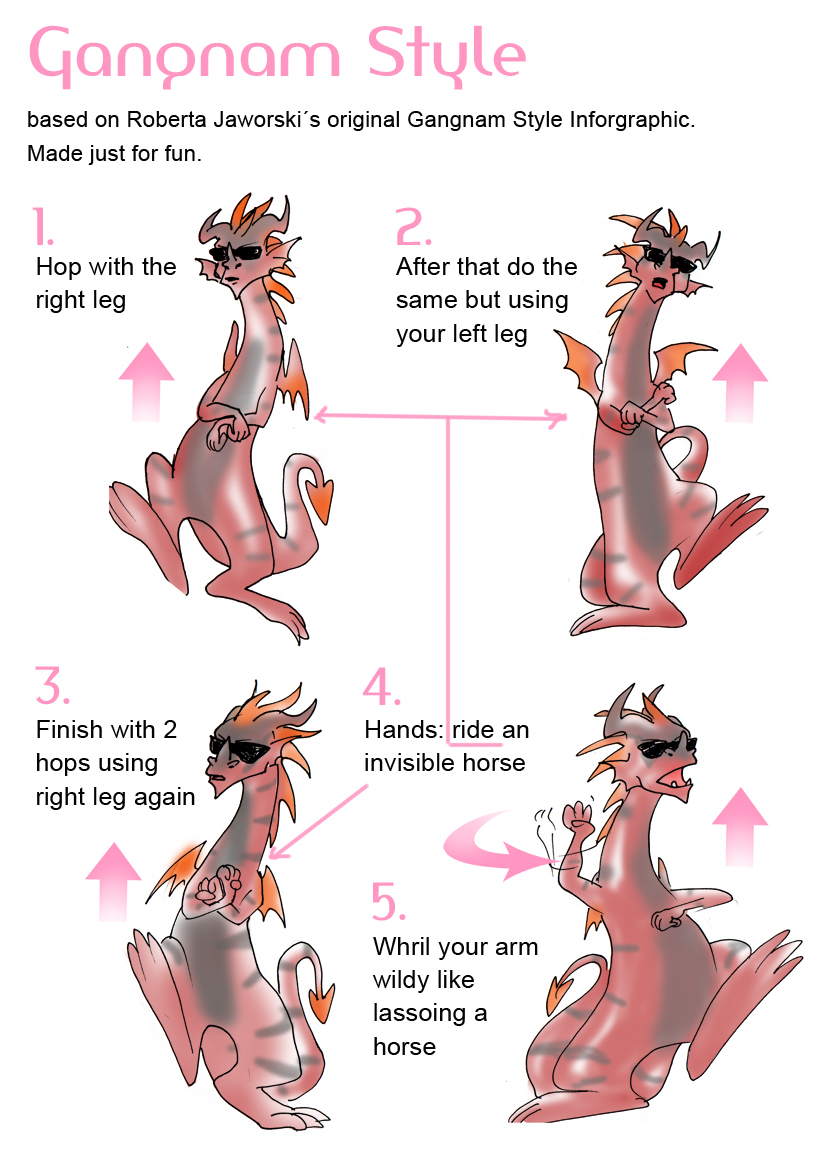 Gangnam Style

based on Roberta Jaworski´s original Gangnam Style Inforgraphic. Made just for fun.

1.
Hop with the right leg

2.
After that do the same but using your left leg

3.
Finish with 2 hops using right leg again

4.
Hands: ride an invisible horse

5.
Whril your arm wildy like lassoing a horse