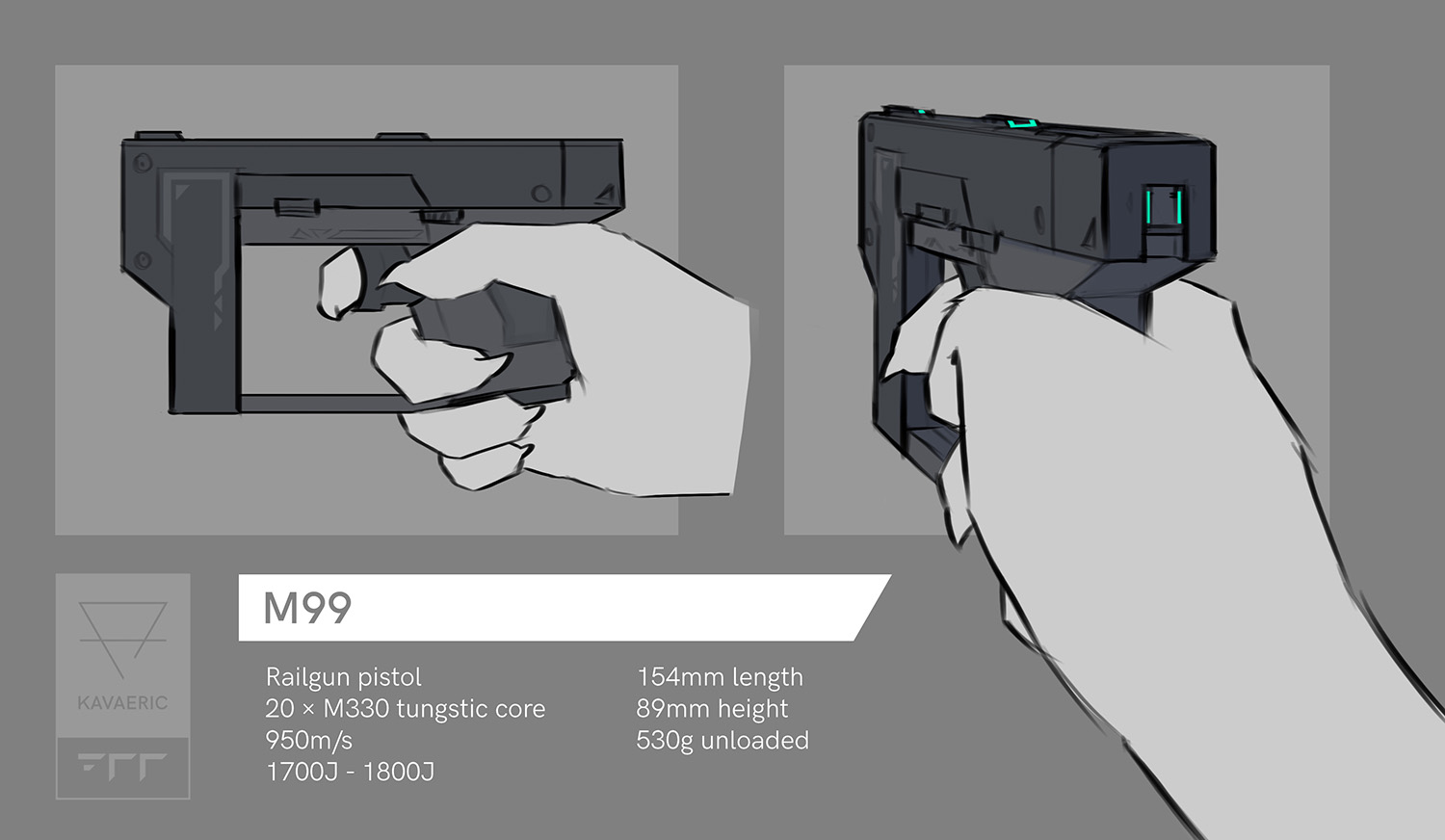 KAVAERIC

M99

Railgun pistol
20 × M330 tungstic core
950m/s
1700J - 1800J

154mm length
89mm height
530g unloaded